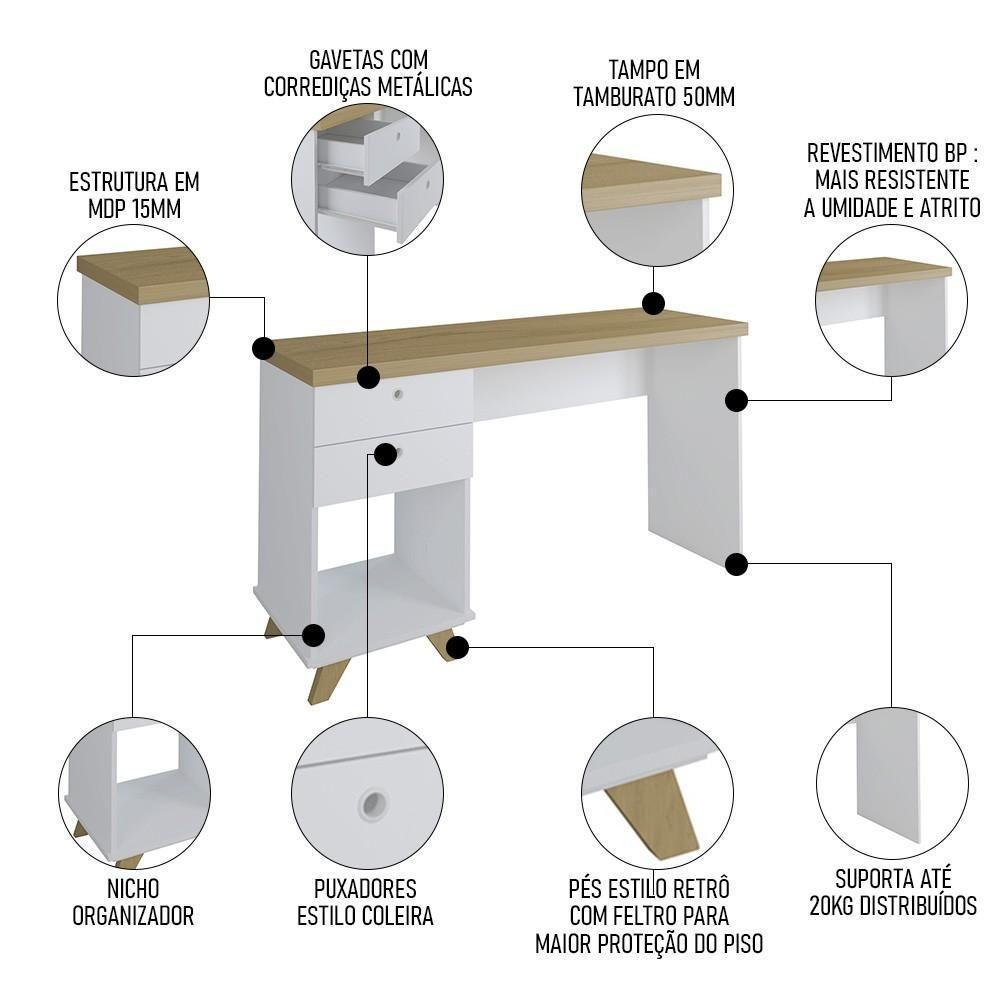 GAVETAS COM CORREDIÇAS METÁLICAS

TAMPO EM TAMBURATO 50MM

ESTRUTURA EM MDP 15MM

REVESTIMENTO BP : MAIS RESISTENTE A UMIDADE E ATRITO

NICHO ORGANIZADOR

PUXADORES ESTILO COLEIRA

PÉS ESTILO RETRÔ COM FELTRO PARA MAIOR PROTEÇÃO DO PISO

SUPORTA ATÉ 20KG DISTRIBUÍDOS