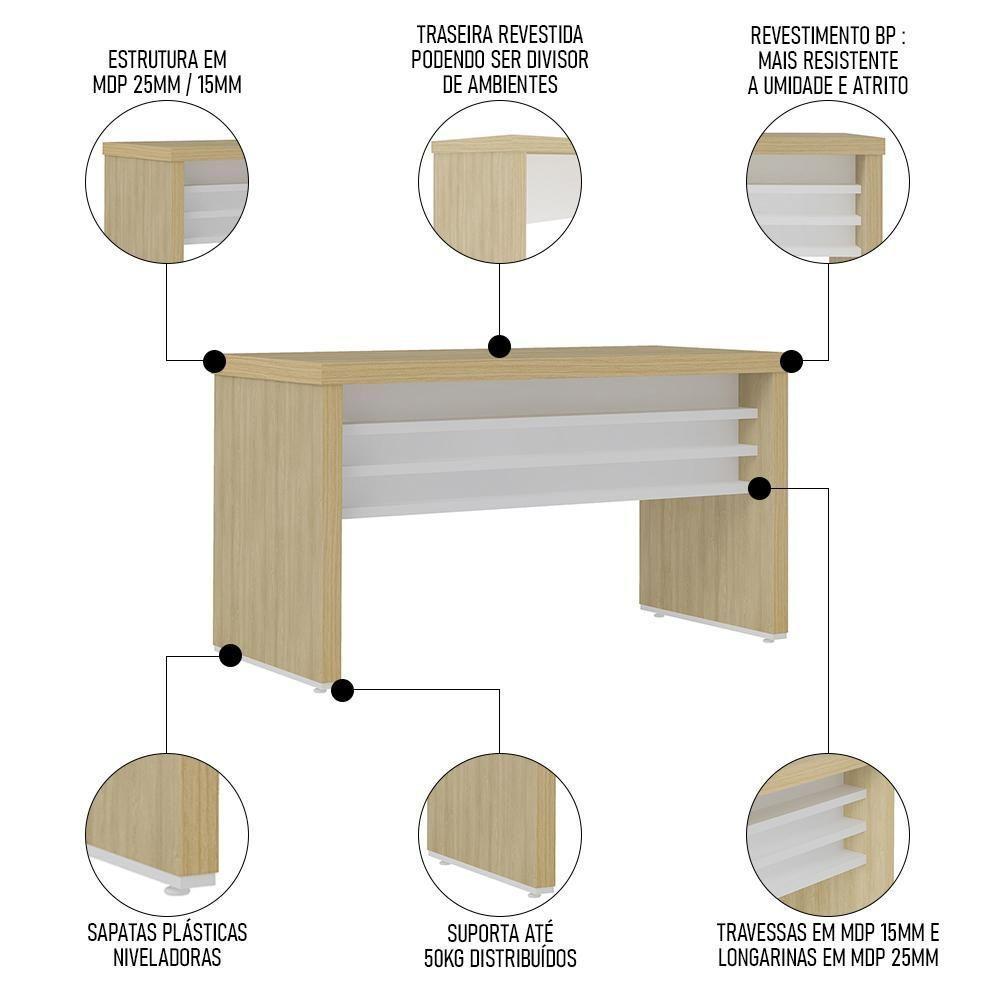 ESTRUTURA EM MDP 25MM / 15MM

TRASEIRA REVESTIDA PODENDO SER DIVISOR DE AMBIENTES

REVESTIMENTO BP : MAIS RESISTENTE A UMIDADE E ATRITO

SAPATAS PLÁSTICAS NIVELADORAS

SUPORTA ATÉ 50KG DISTRIBUÍDOS

TRAVESSAS EM MDP 15MM E LONGARINAS EM MDP 25MM