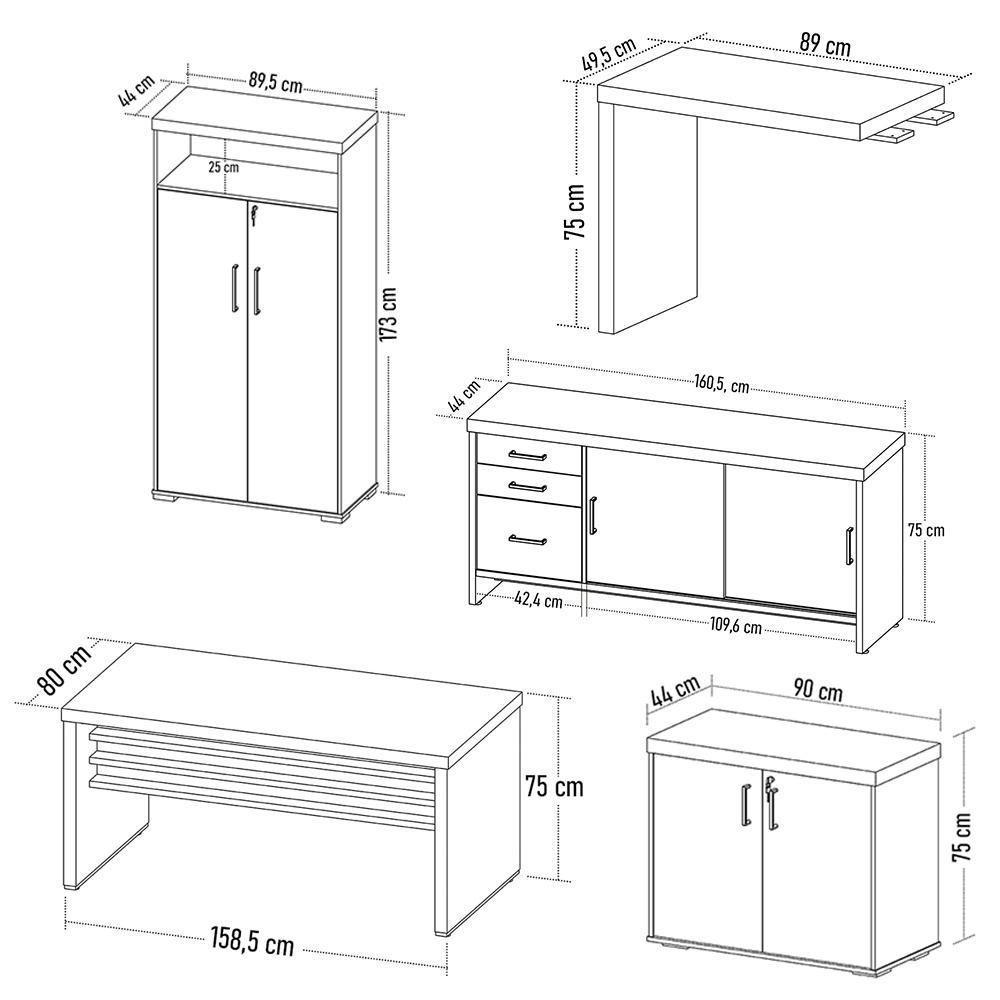 44 cm
89,5 cm
25 cm
173 cm

49,5 cm
89 cm
75 cm

44 cm
160,5, cm
75 cm
42,4 cm
109,6 cm

80 cm
75 cm
158,5 cm

44 cm
90 cm
75 cm