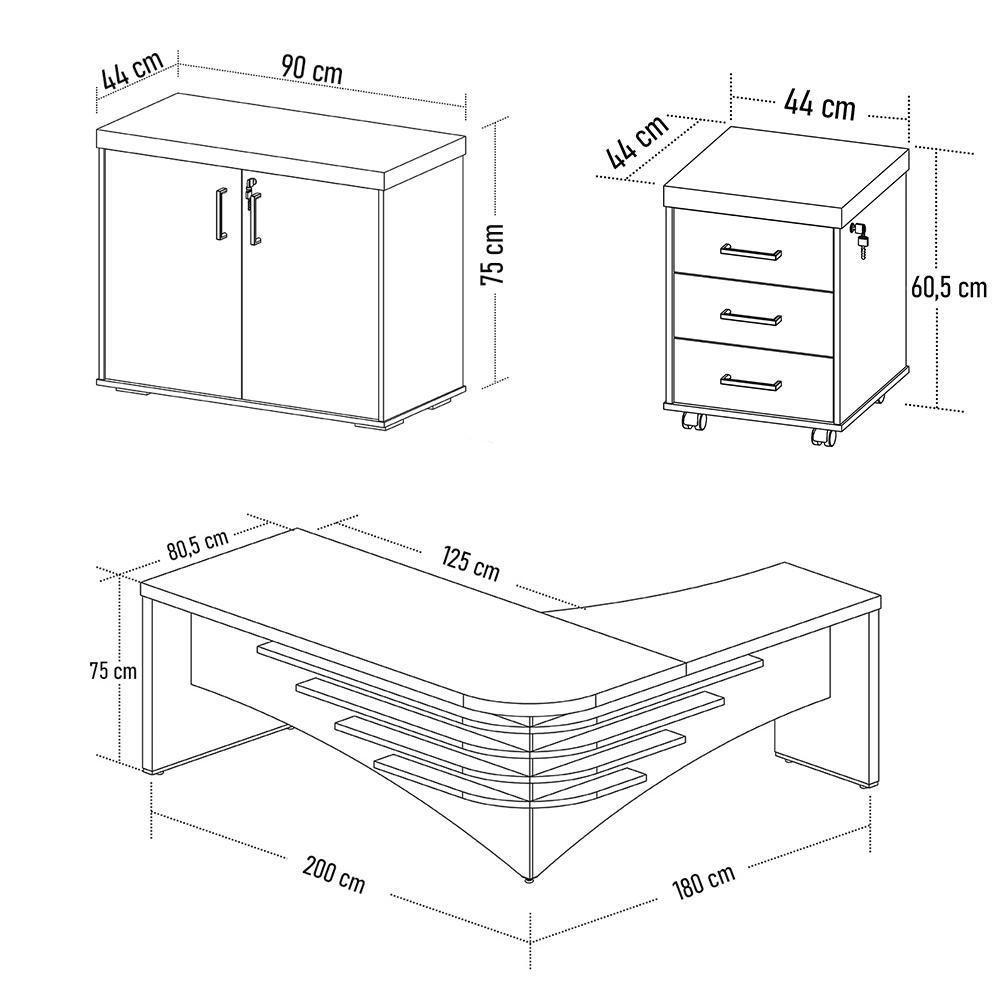 44 cm
90 cm
75 cm
44 cm
44 cm
60,5 cm
80,5 cm
125 cm
75 cm
200 cm
180 cm