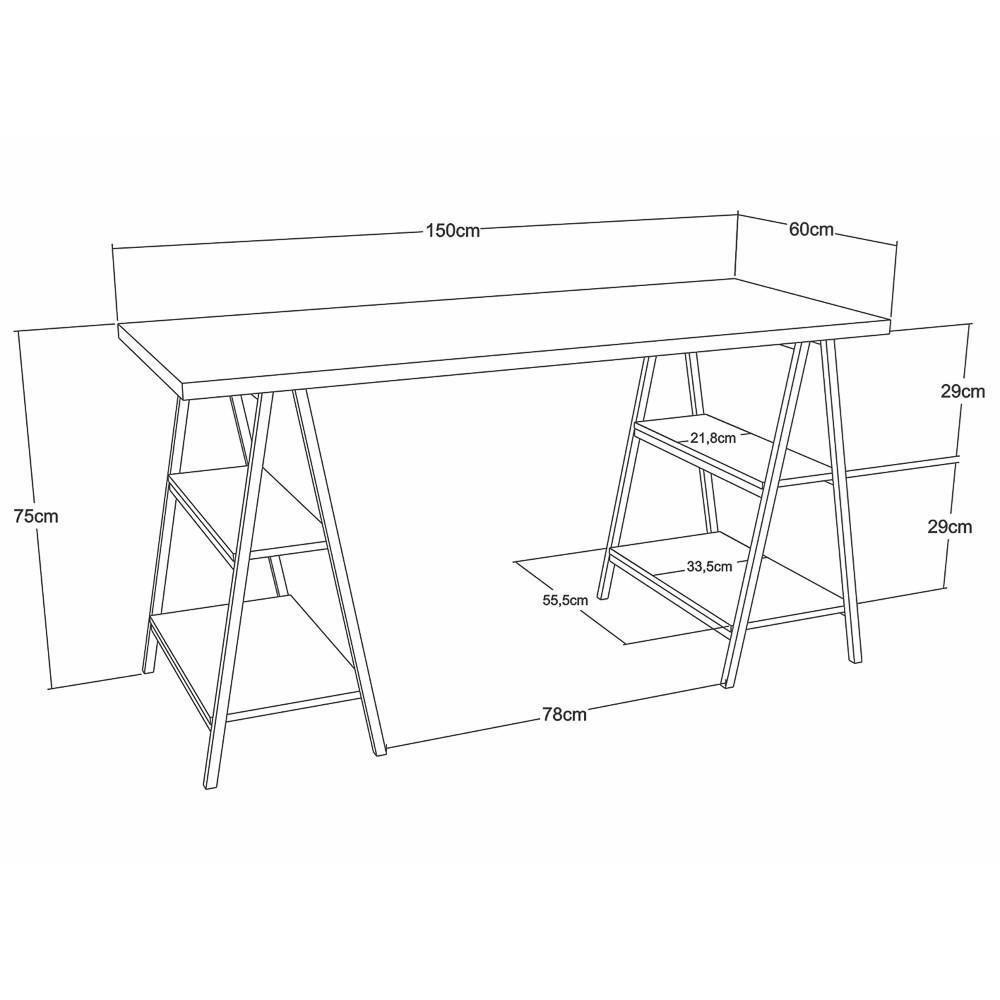 150cm
60cm
75cm
29cm
21,8cm
29cm
33,5cm
55,5cm
78cm