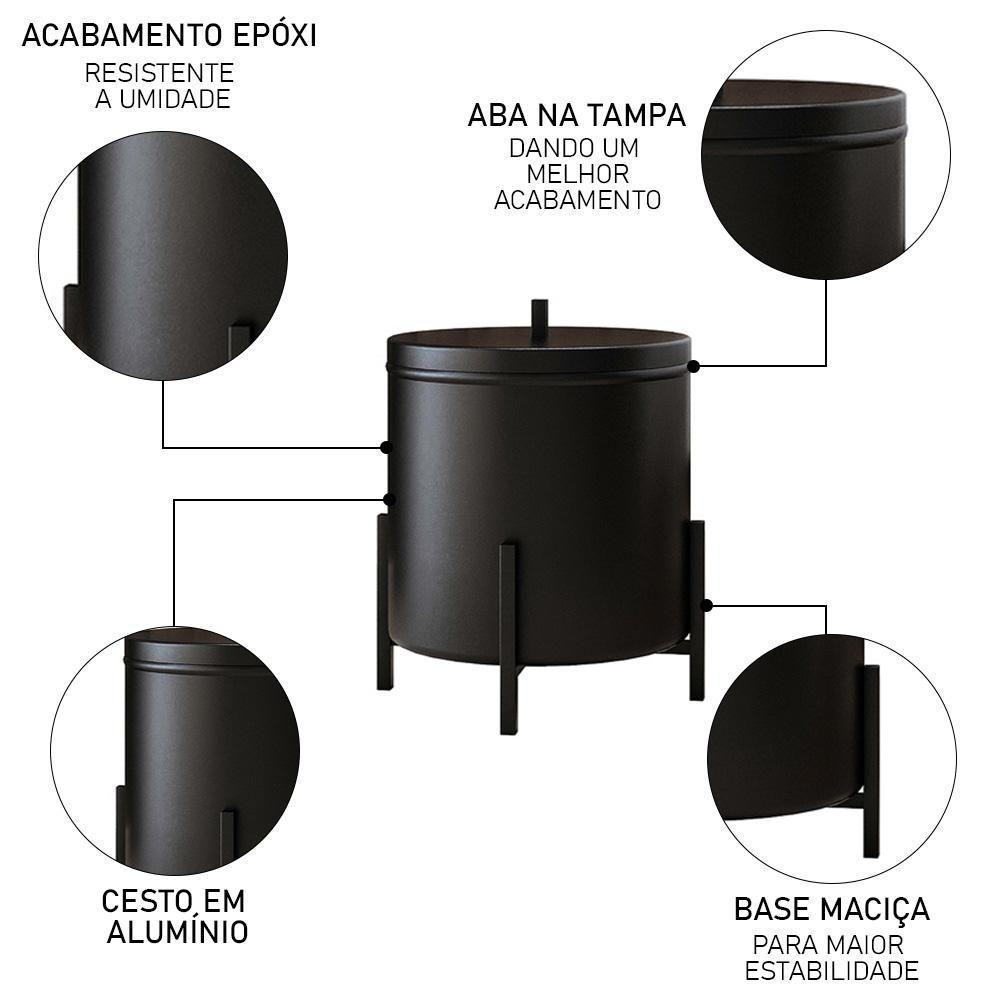 ACABAMENTO EPÓXI
RESISTENTE A UMIDADE

ABA NA TAMPA
DANDO UM MELHOR ACABAMENTO

CESTO EM ALUMÍNIO

BASE MACIÇA
PARA MAIOR ESTABILIDADE