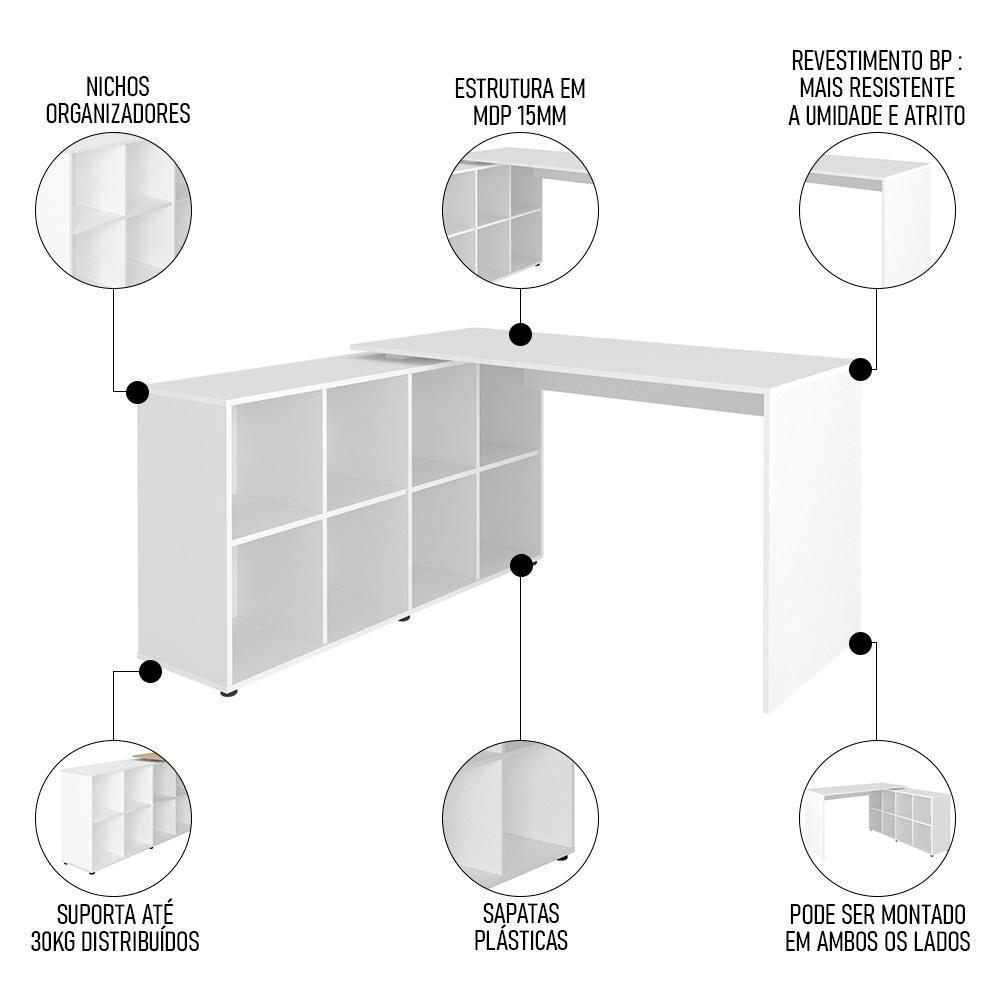 NICHOS ORGANIZADORES

ESTRUTURA EM MDP 15MM

REVESTIMENTO BP : MAIS RESISTENTE A UMIDADE E ATRITO

SUPORTA ATÉ 30KG DISTRIBUÍDOS

SAPATAS PLÁSTICAS

PODE SER MONTADO EM AMBOS OS LADOS