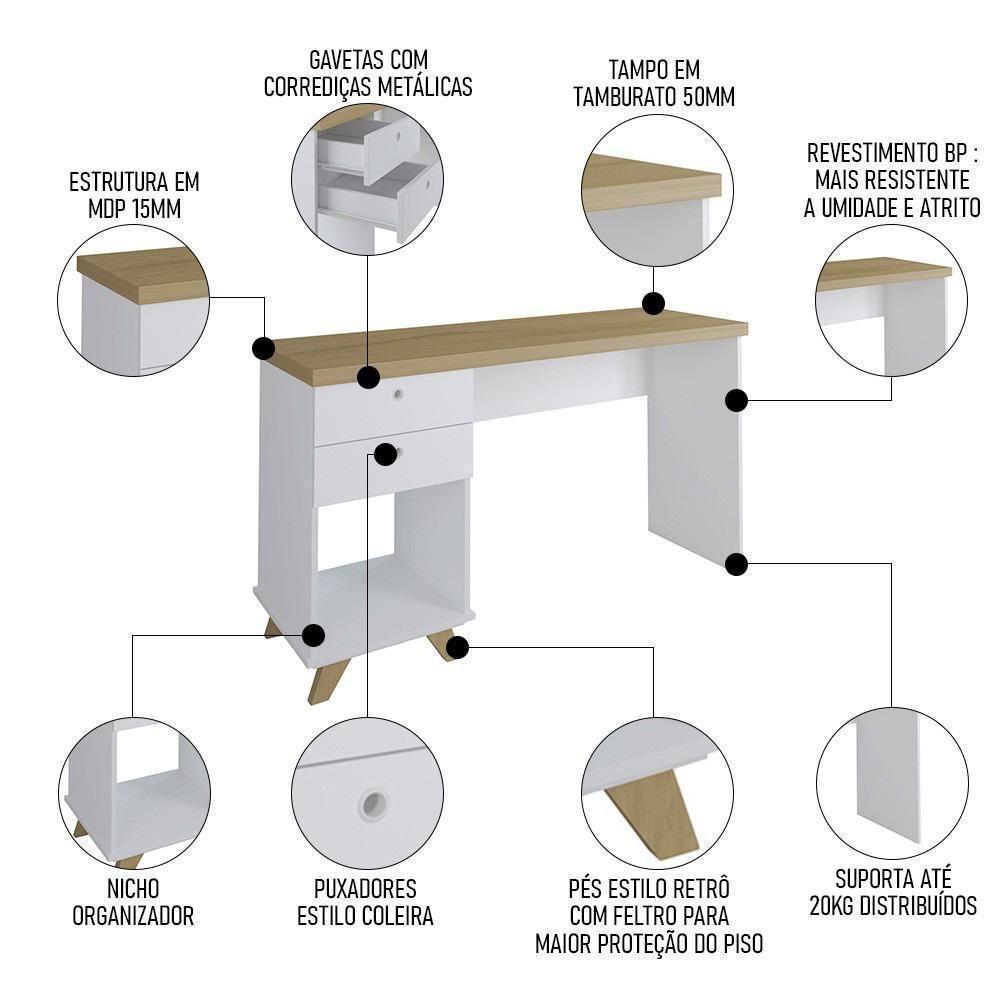 GAVETAS COM CORREDIÇAS METÁLICAS

TAMPO EM TAMBURATO 50MM

ESTRUTURA EM MDP 15MM

REVESTIMENTO BP : MAIS RESISTENTE A UMIDADE E ATRITO

NICHO ORGANIZADOR

PUXADORES ESTILO COLEIRA

PÉS ESTILO RETRÔ COM FELTRO PARA MAIOR PROTEÇÃO DO PISO

SUPORTA ATÉ 20KG DISTRIBUÍDOS