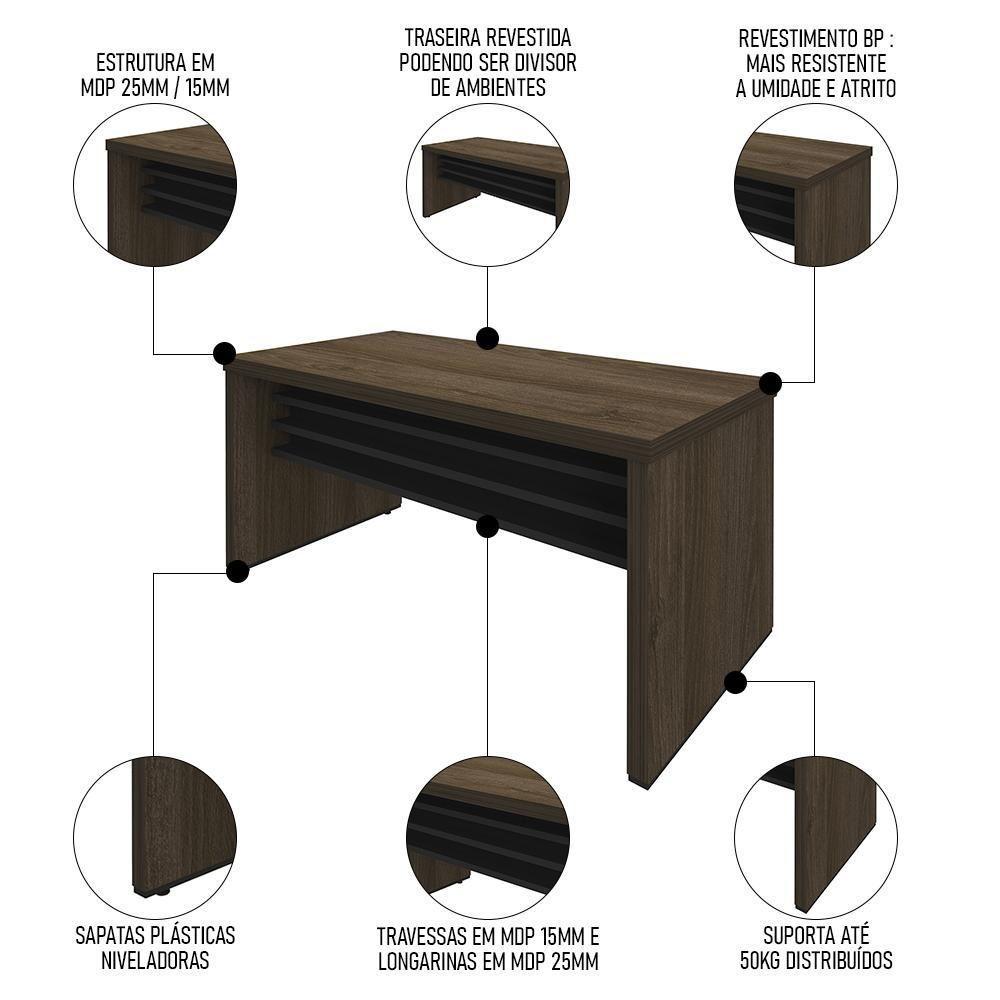 ESTRUTURA EM MDP 25MM / 15MM

TRASEIRA REVESTIDA PODENDO SER DIVISOR DE AMBIENTES

REVESTIMENTO BP : MAIS RESISTENTE A UMIDADE E ATRITO

SAPATAS PLÁSTICAS NIVELADORAS

TRAVESSAS EM MDP 15MM E LONGARINAS EM MDP 25MM

SUPORTA ATÉ 50KG DISTRIBUÍDOS