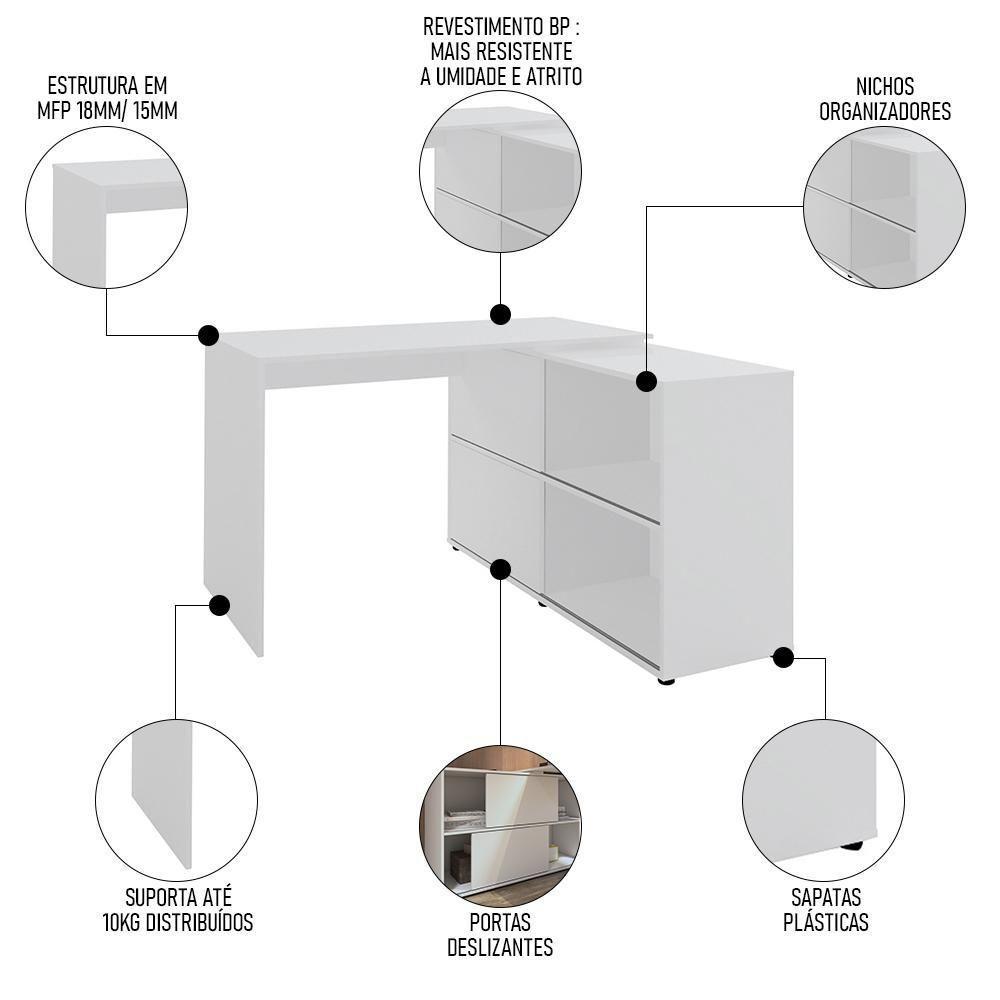 ESTRUTURA EM MFP 18MM/ 15MM

REVESTIMENTO BP : MAIS RESISTENTE A UMIDADE E ATRITO

NICHOS ORGANIZADORES

SUPORTA ATÉ 10KG DISTRIBUÍDOS

PORTAS DESLIZANTES

SAPATAS PLÁSTICAS