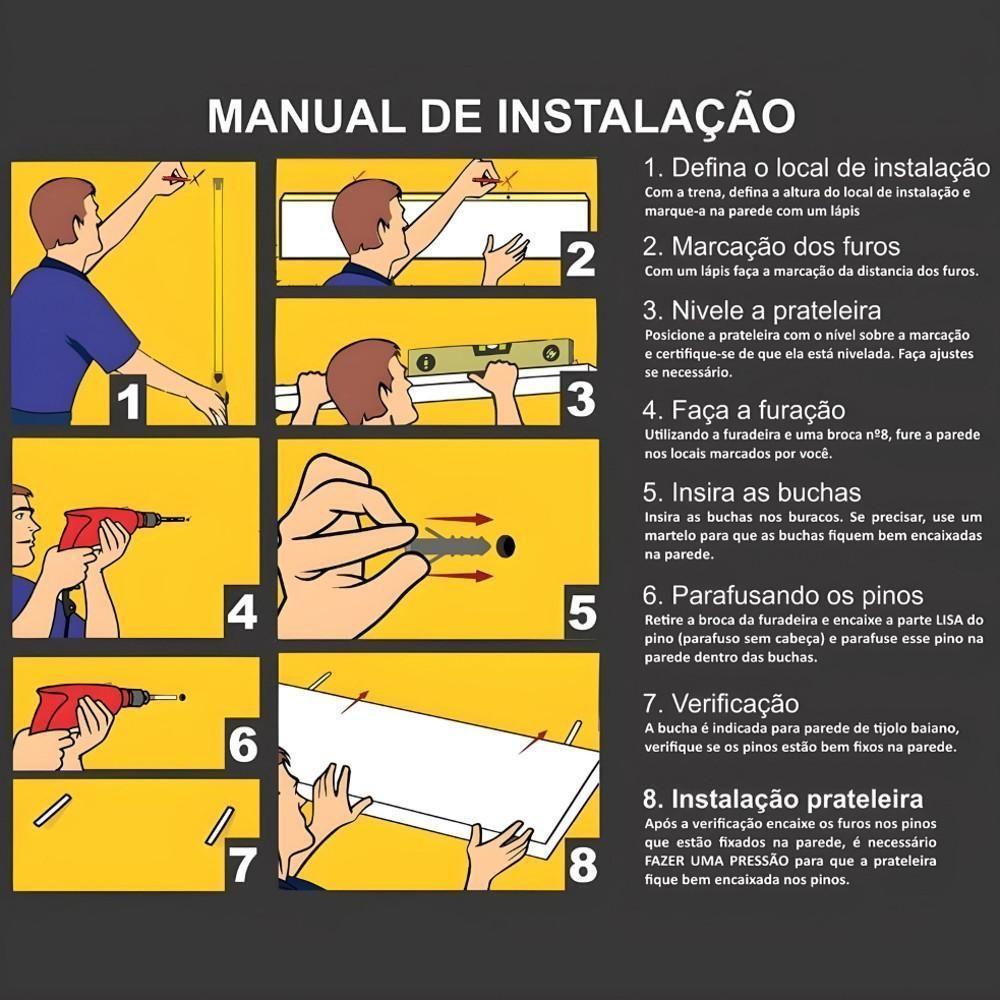 MANUAL DE INSTALAÇÃO

1

2

3

4

5

6

7

8

1. Defina o local de instalação
Com a trena, defina a altura do local de instalação e marque-a na parede com um lápis

2. Marcação dos furos
Com um lápis faça a marcação da distancia dos furos.

3. Nivele a prateleira
Posicione a prateleira com o nível sobre a marcação e certifique-se de que ela está nivelada. Faça ajustes se necessário.

4. Faça a furação
Utilizando a furadeira e uma broca nº8, fure a parede nos locais marcados por você.

5. Insira as buchas
Insira as buchas nos buracos. Se precisar, use um martelo para que as buchas fiquem bem encaixadas na parede.

6. Parafusando os pinos
Retire a broca da furadeira e encaixe a parte LISA do pino (parafuso sem cabeça) e parafuse esse pino na parede dentro das buchas.

7. Verificação
A bucha é indicada para parede de tijolo baiano, verifique se os pinos estão bem fixos na parede.

8. Instalação prateleira
Após a verificação encaixe os furos nos pinos que estão fixados na parede, é necessário FAZER UMA PRESSÃO para que a prateleira fique bem encaixada nos pinos.