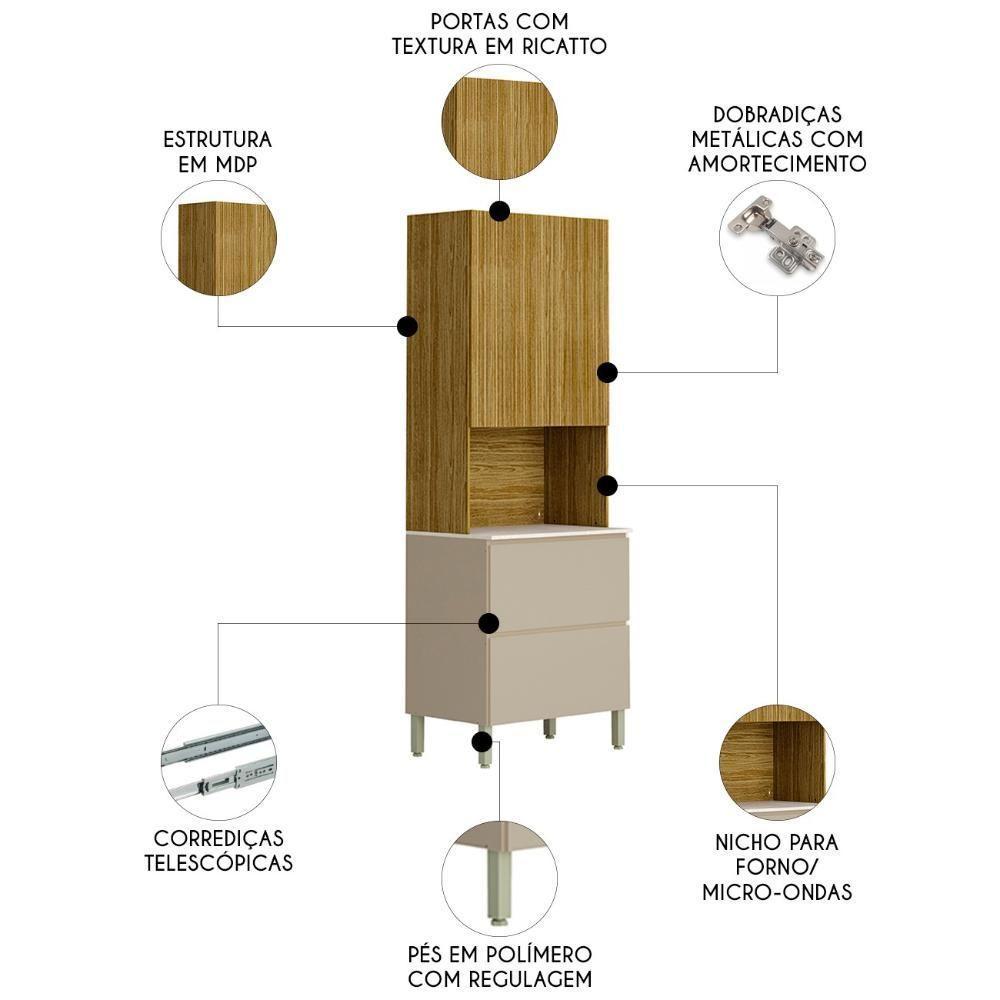 PORTAS COM TEXTURA EM RICATTO

ESTRUTURA EM MDP

DOBRADIÇAS METÁLICAS COM AMORTECIMENTO

CORREDIÇAS TELESCÓPICAS

NICHO PARA FORNO/ MICRO-ONDAS

PÉS EM POLÍMERO COM REGULAGEM