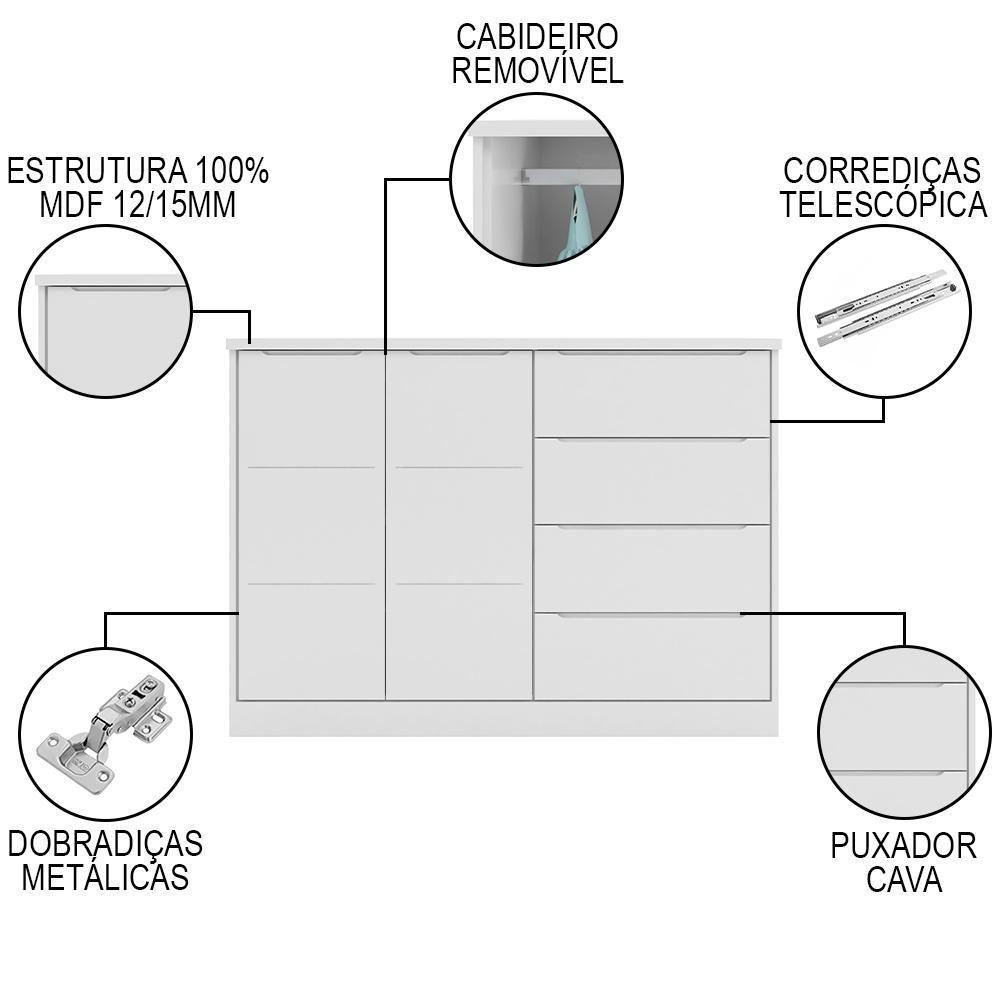 CABIDEIRO REMOVÍVEL

ESTRUTURA 100% MDF 12/15MM

CORREDIÇAS TELESCÓPICA

DOBRADIÇAS METÁLICAS

PUXADOR CAVA