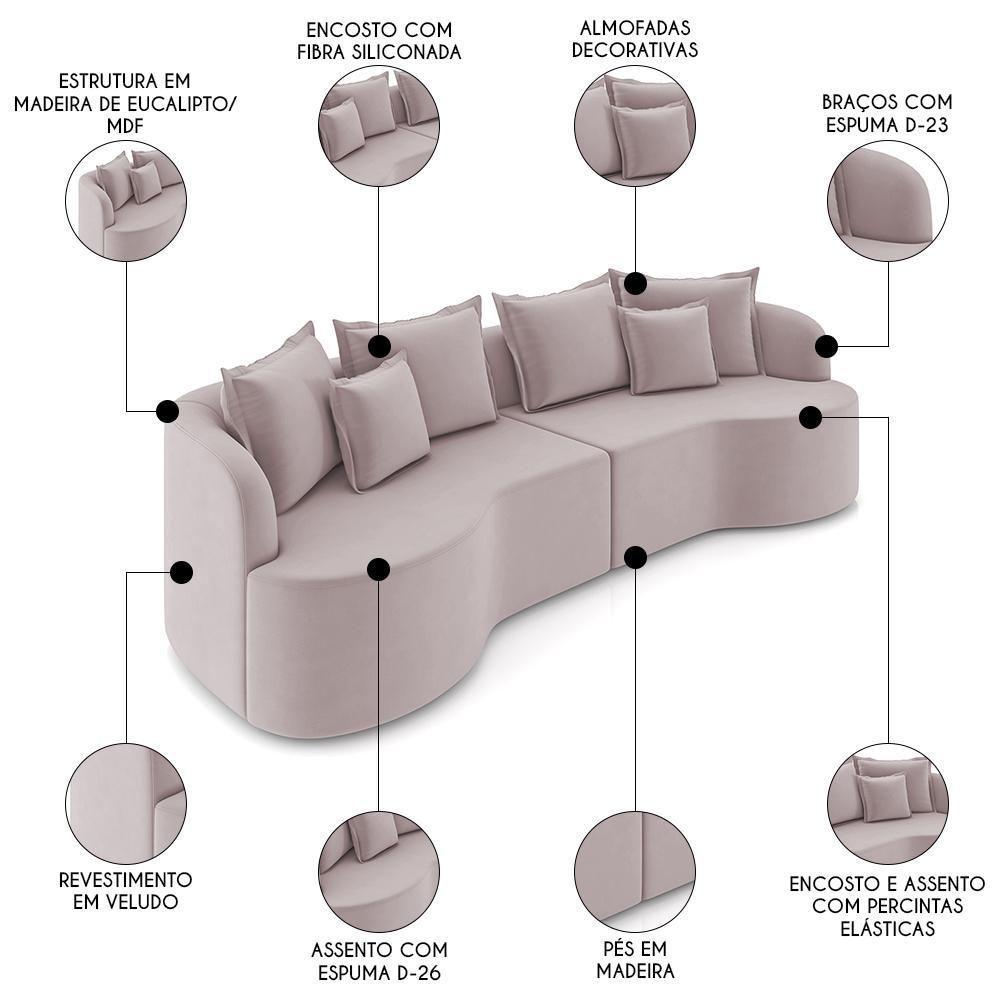 ESTRUTURA EM MADEIRA DE EUCALIPTO/ MDF

ENCOSTO COM FIBRA SILICONADA

ALMOFADAS DECORATIVAS

BRAÇOS COM ESPUMA D-23

REVESTIMENTO EM VELUDO

ASSENTO COM ESPUMA D-26

PÉS EM MADEIRA

ENCOSTO E ASSENTO COM PERCINTAS ELÁSTICAS