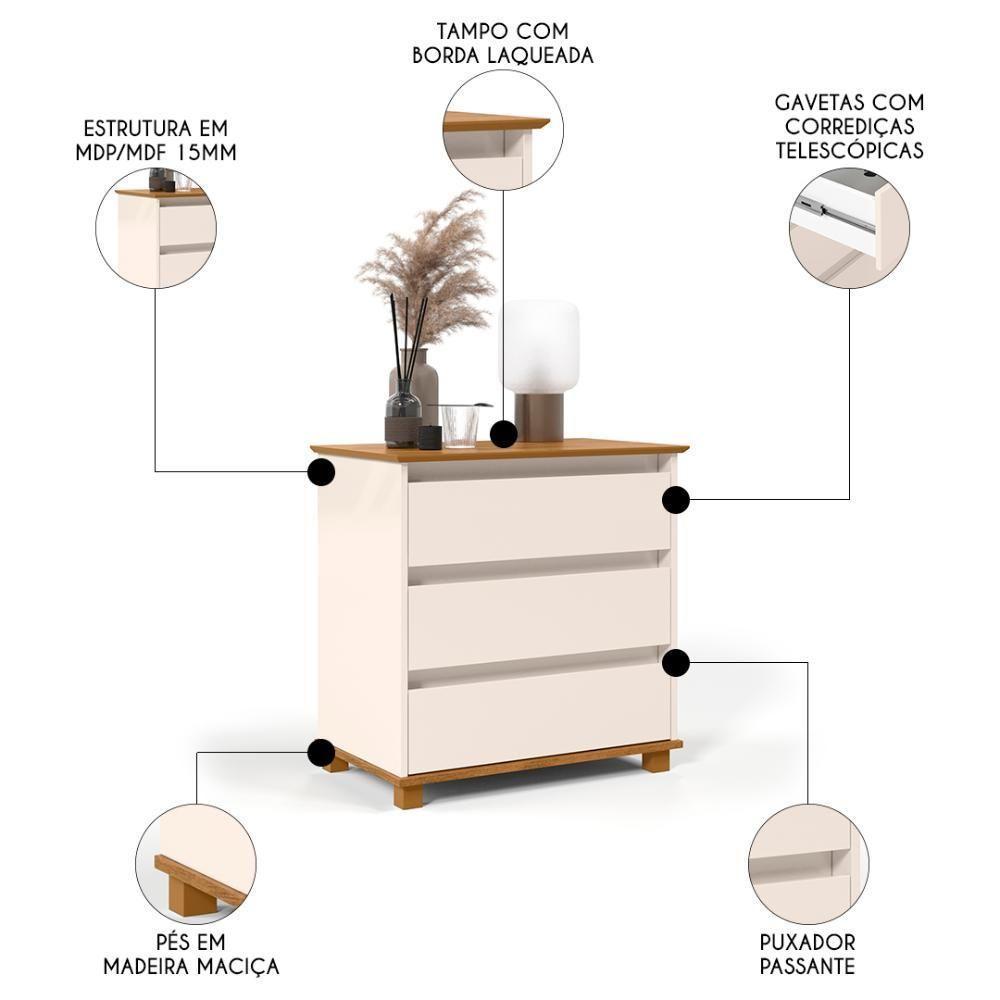 TAMPO COM BORDA LAQUEADA

ESTRUTURA EM MDP/MDF 15MM

GAVETAS COM CORREDIÇAS TELESCÓPICAS

PÉS EM MADEIRA MACIÇA

PUXADOR PASSANTE