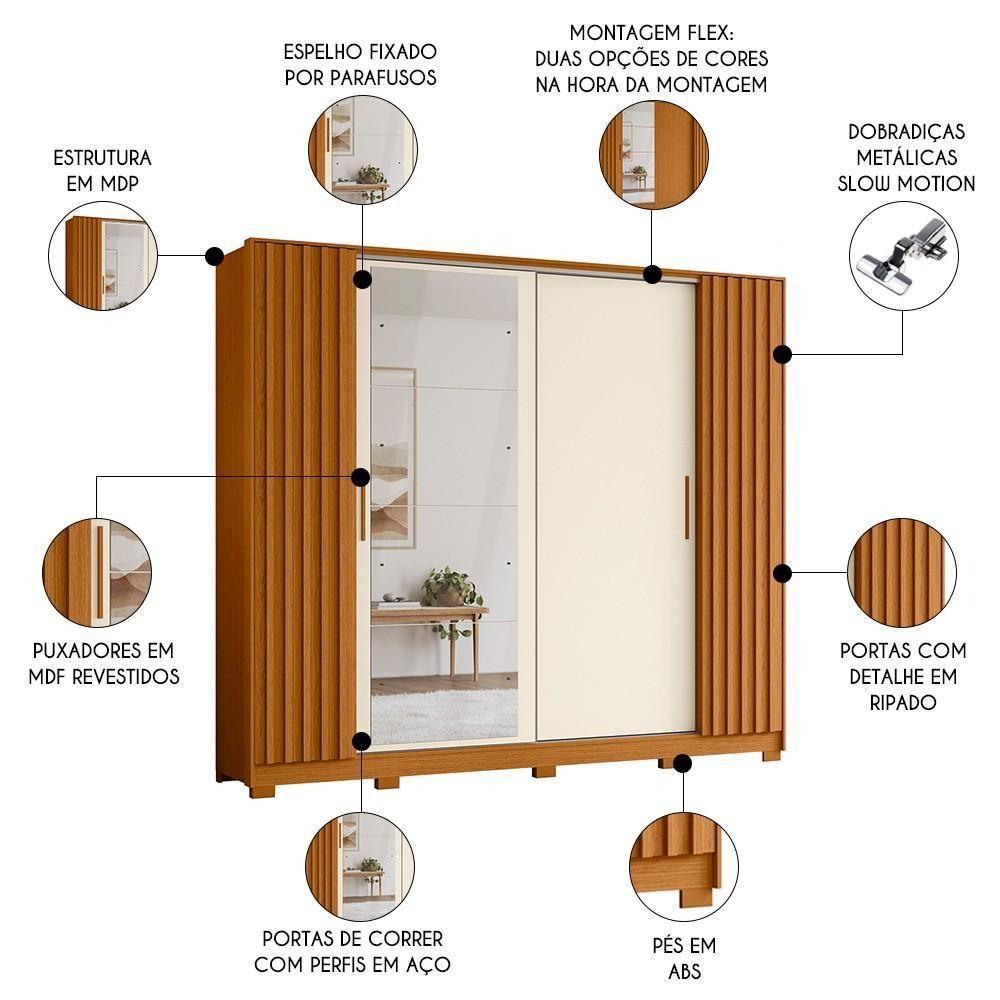 ESPELHO FIXADO POR PARAFUSOS

MONTAGEM FLEX: DUAS OPÇÕES DE CORES NA HORA DA MONTAGEM

ESTRUTURA EM MDP

DOBRADIÇAS METÁLICAS SLOW MOTION

PUXADORES EM MDF REVESTIDOS

PORTAS COM DETALHE EM RIPADO

PORTAS DE CORRER COM PERFIS EM AÇO

PÉS EM ABS