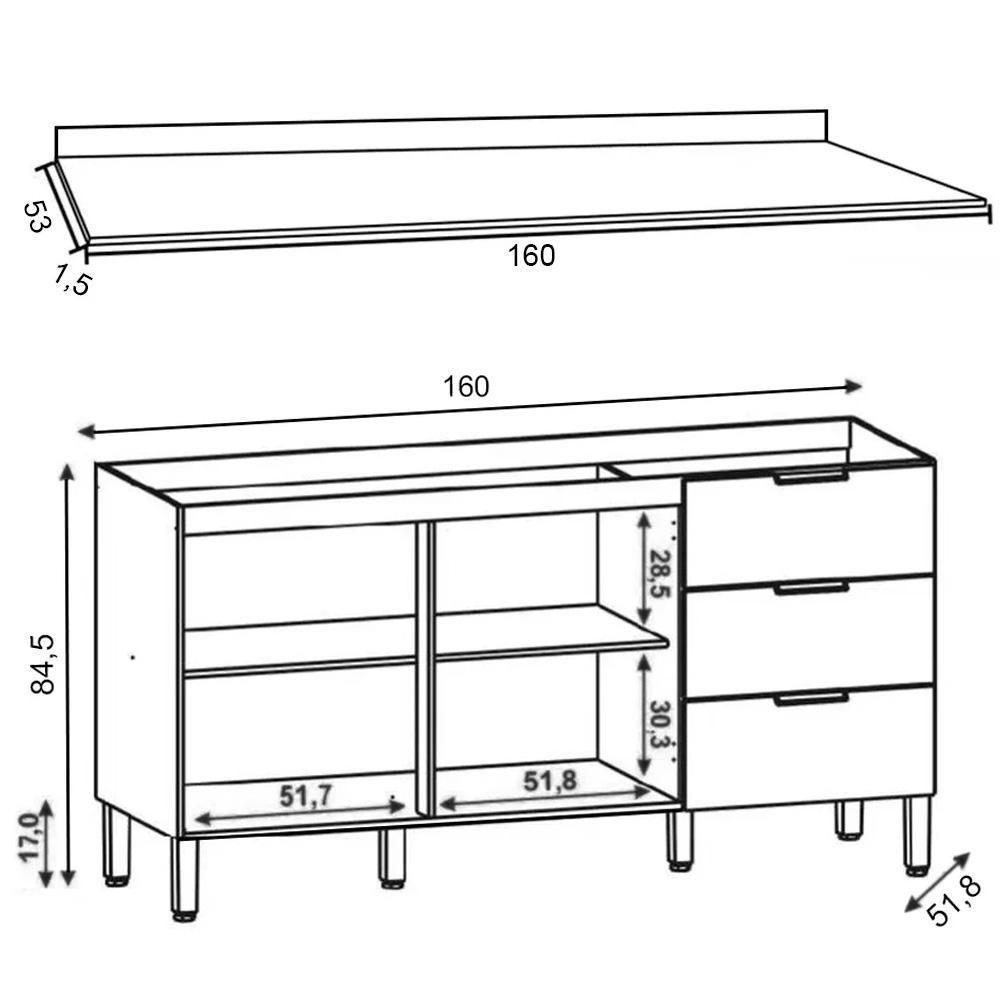 53
1,5
160

160
84,5
17,0
28,5
30,3
51,7
51,8
51,8