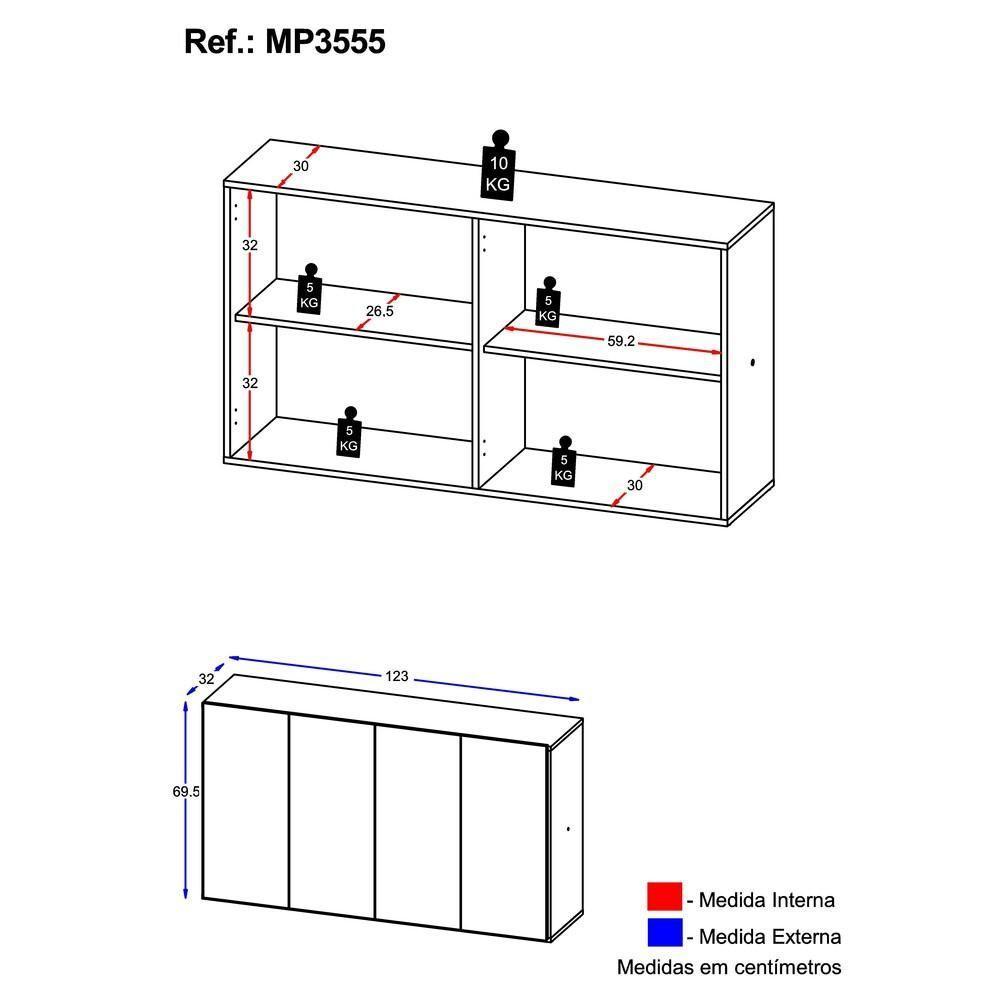 Ref.: MP3555

30

10 KG

32

5 KG

26.5

5 KG

59.2

32

5 KG

5 KG

30

32

123

69.5

- Medida Interna

- Medida Externa

Medidas em centímetros