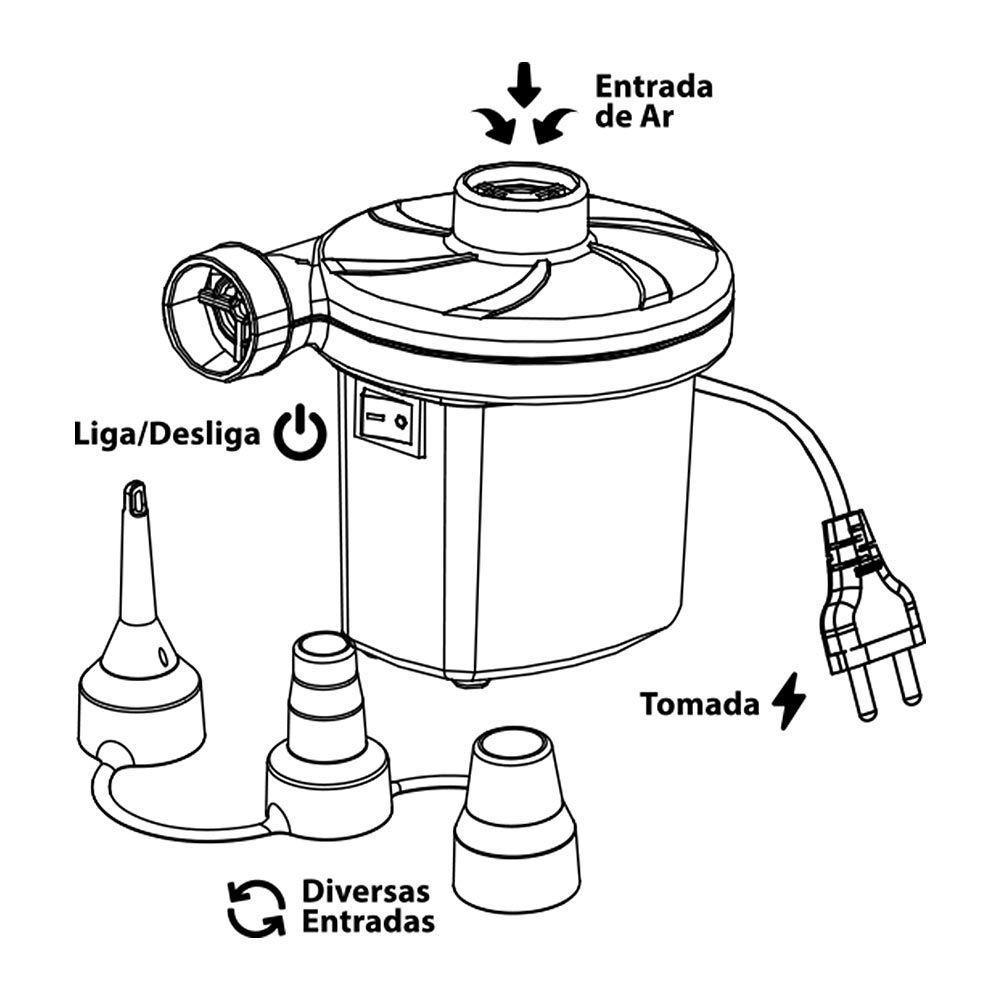 Entrada de Ar

Liga/Desliga

Tomada

Diversas Entradas