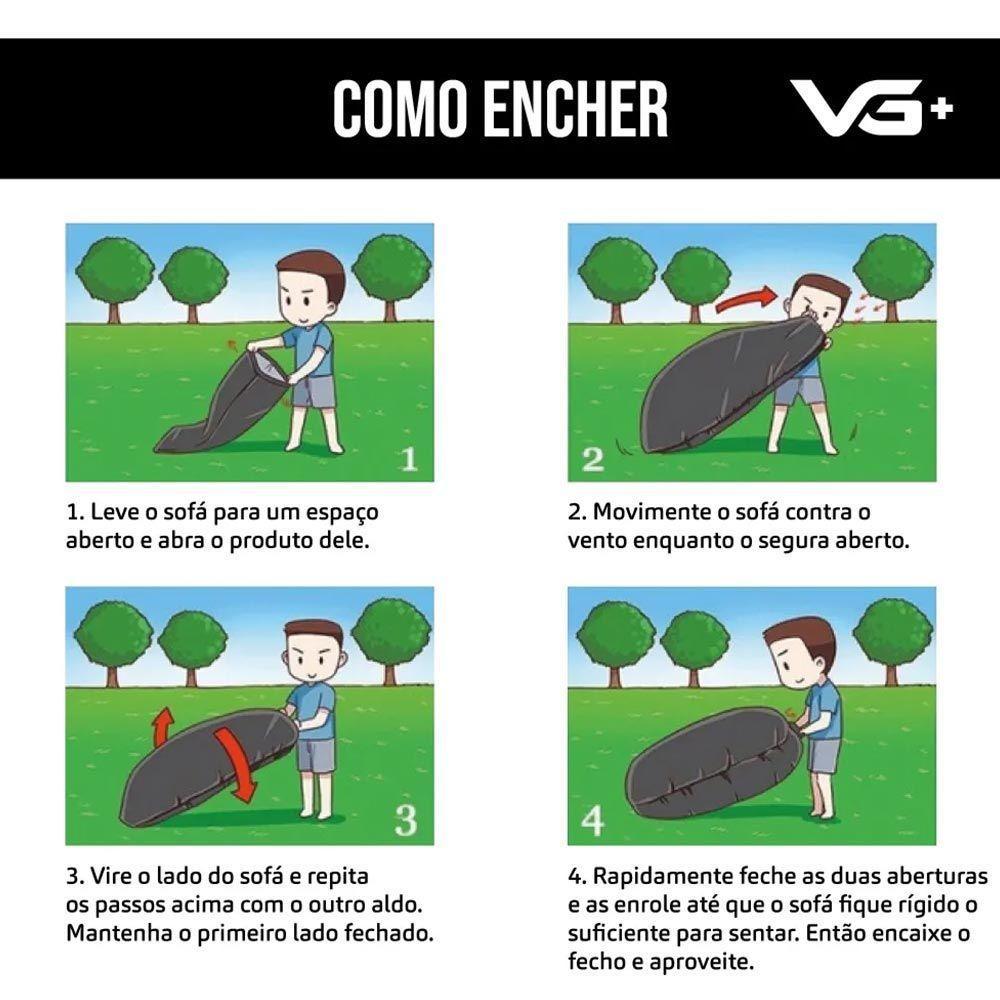 COMO ENCHER

VG+

1

1. Leve o sofá para um espaço aberto e abra o produto dele.

2

2. Movimente o sofá contra o vento enquanto o segura aberto.

3

3. Vire o lado do sofá e repita os passos acima com o outro aldo. Mantenha o primeiro lado fechado.

4

4. Rapidamente feche as duas aberturas e as enrole até que o sofá fique rígido o suficiente para sentar. Então encaixe o fecho e aproveite.