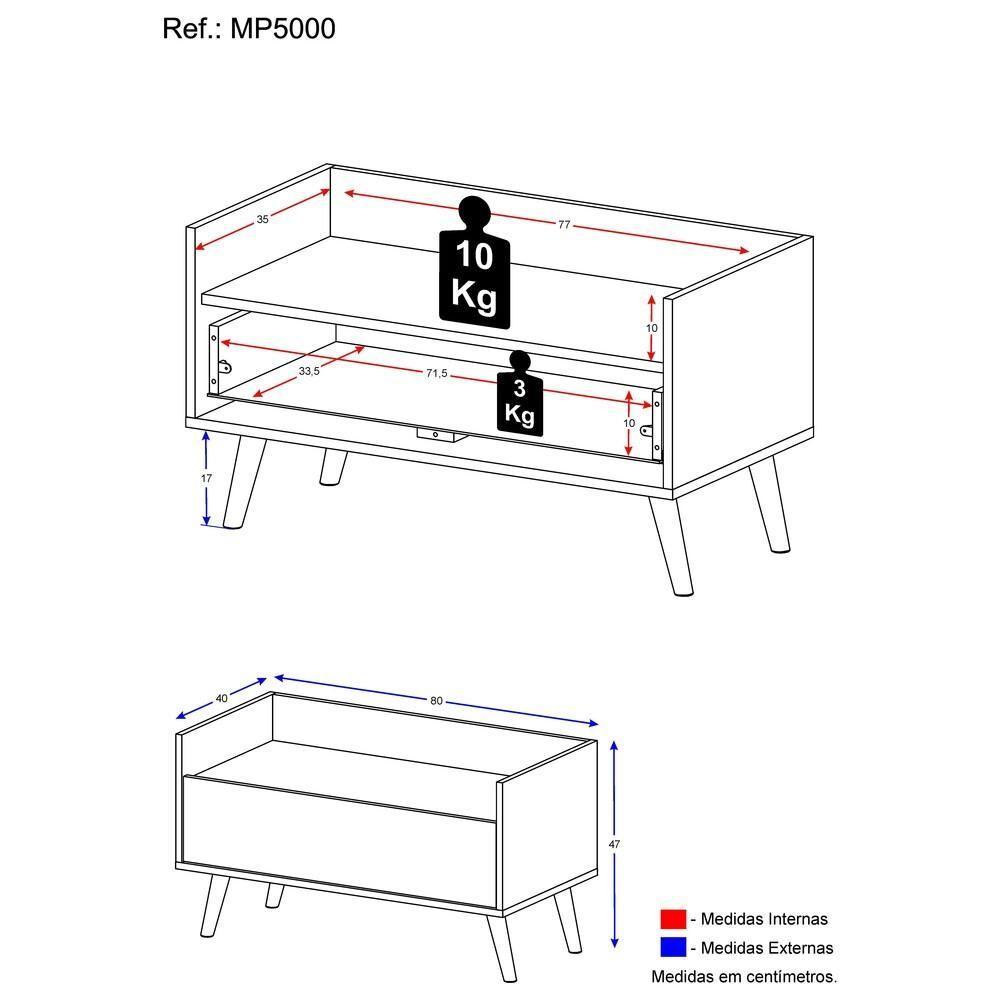 Ref.: MP5000

35

77

10
Kg

10

33,5

71,5

3
Kg

10

17

40

80

47

- Medidas Internas

- Medidas Externas

Medidas em centímetros.