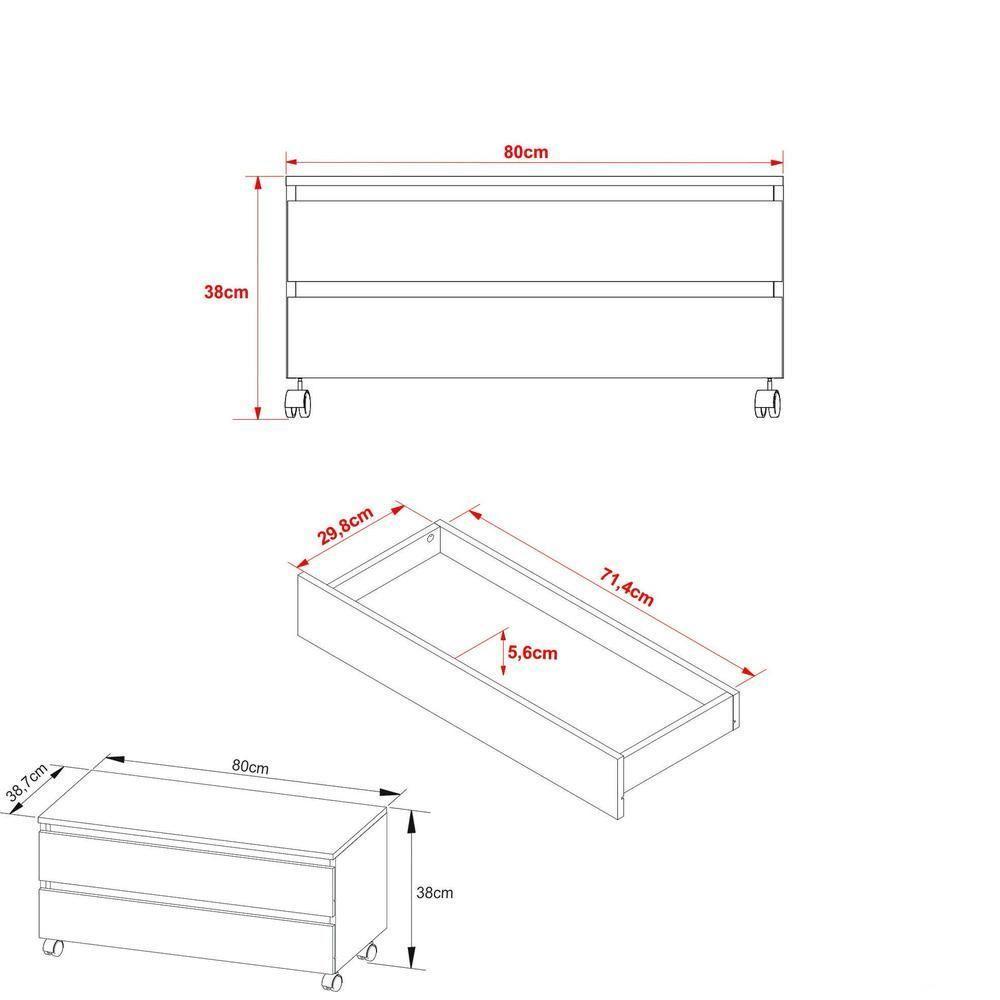 80cm

38cm

29,8cm

71,4cm

5,6cm

38,7cm

80cm

38cm