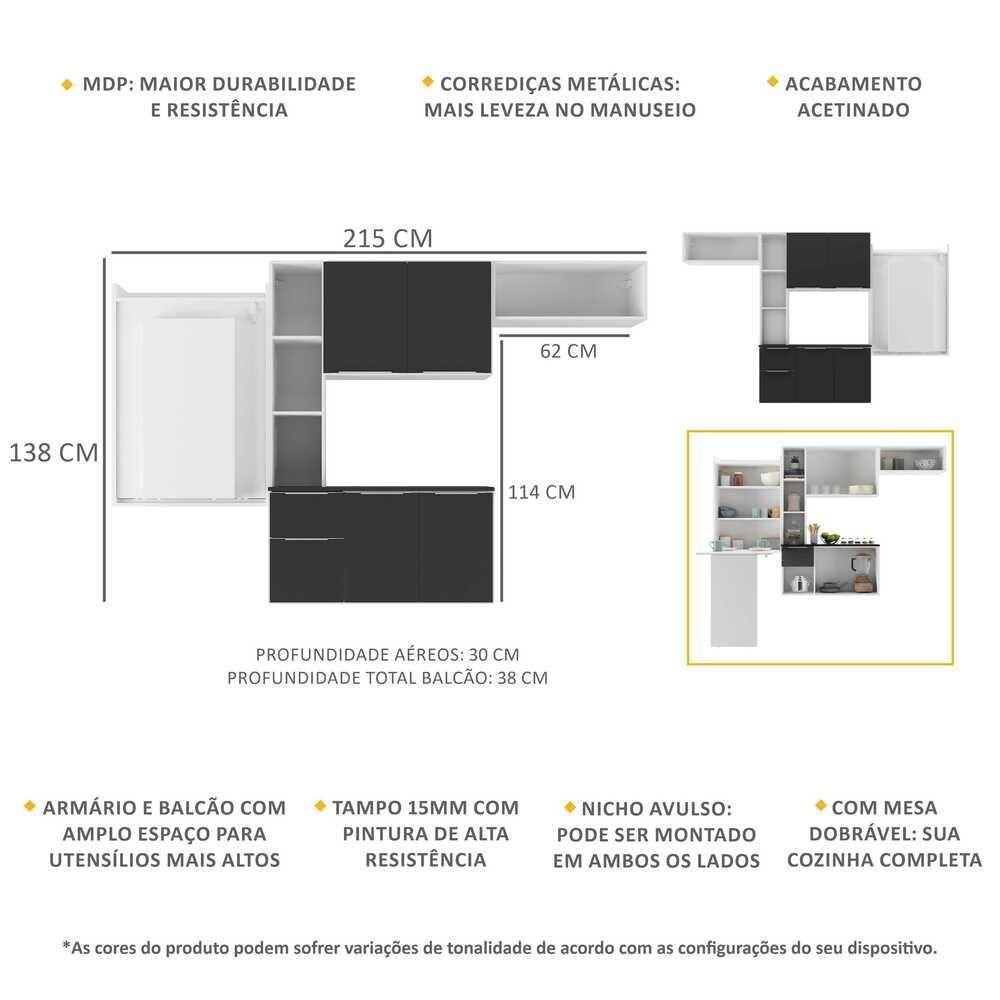 MDP: MAIOR DURABILIDADE E RESISTÊNCIA

CORREDIÇAS METÁLICAS: MAIS LEVEZA NO MANUSEIO

ACABAMENTO ACETINADO

215 CM

62 CM

138 CM

114 CM

PROFUNDIDADE AÉREOS: 30 CM
PROFUNDIDADE TOTAL BALCÃO: 38 CM

ARMÁRIO E BALCÃO COM AMPLO ESPAÇO PARA UTENSÍLIOS MAIS ALTOS

TAMPO 15MM COM PINTURA DE ALTA RESISTÊNCIA

NICHO AVULSO: PODE SER MONTADO EM AMBOS OS LADOS

COM MESA DOBRÁVEL: SUA COZINHA COMPLETA

*As cores do produto podem sofrer variações de tonalidade de acordo com as configurações do seu dispositivo.