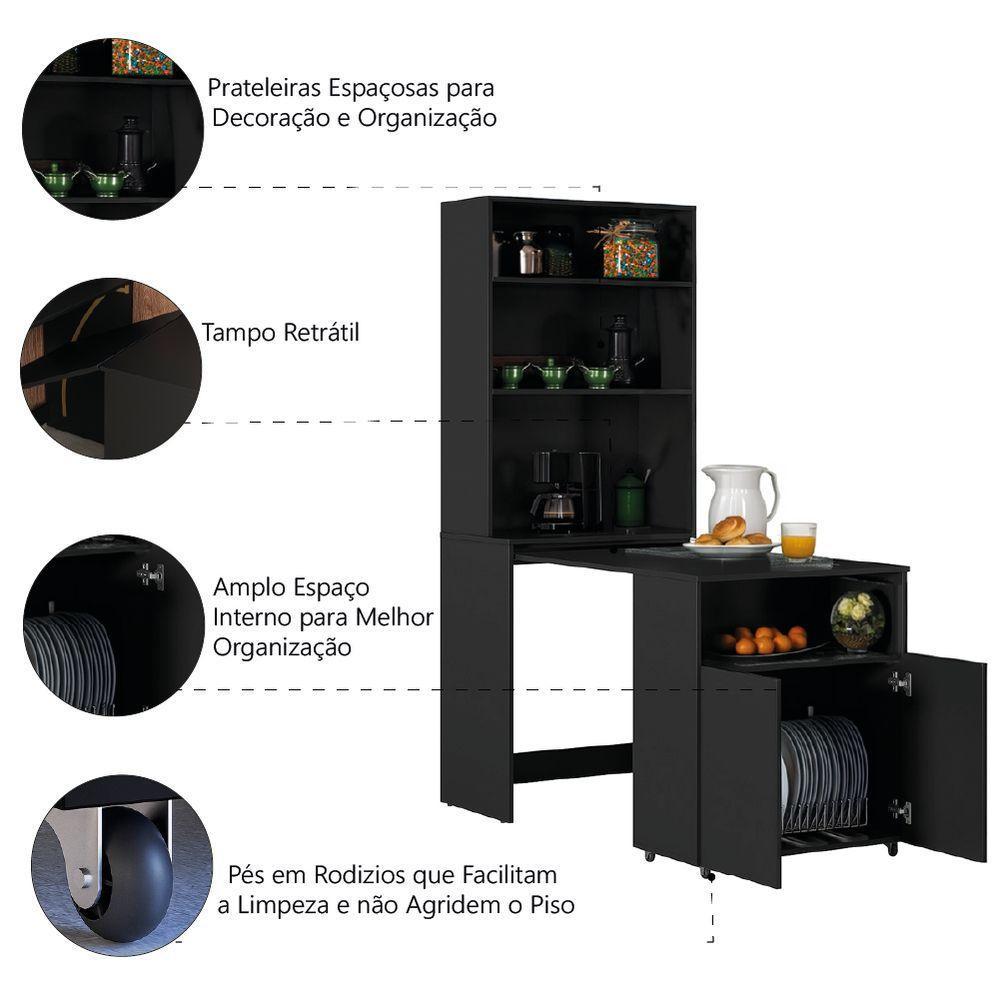 Prateleiras Espaçosas para Decoração e Organização

Tampo Retrátil

Amplo Espaço Interno para Melhor Organização

Pés em Rodizios que Facilitam a Limpeza e não Agridem o Piso