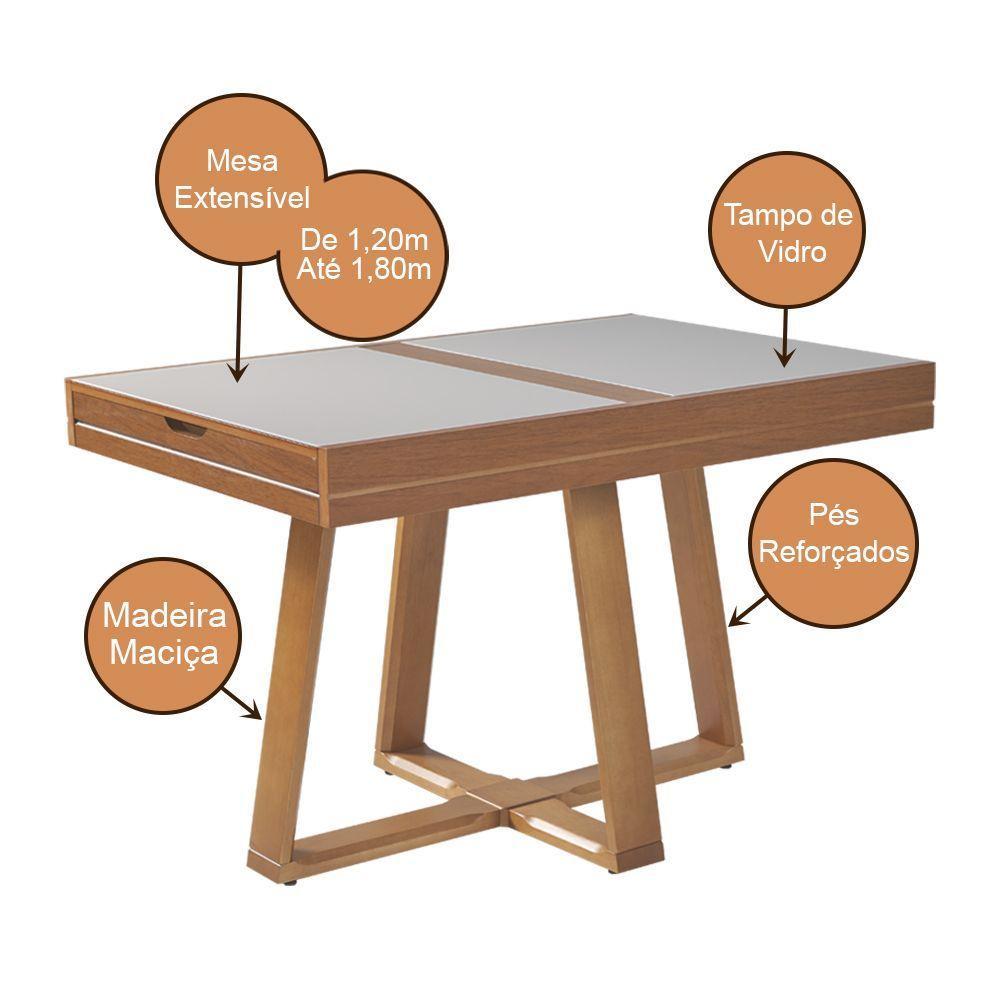 Mesa Extensível

De 1,20m Até 1,80m

Tampo de Vidro

Pés Reforçados

Madeira Maciça