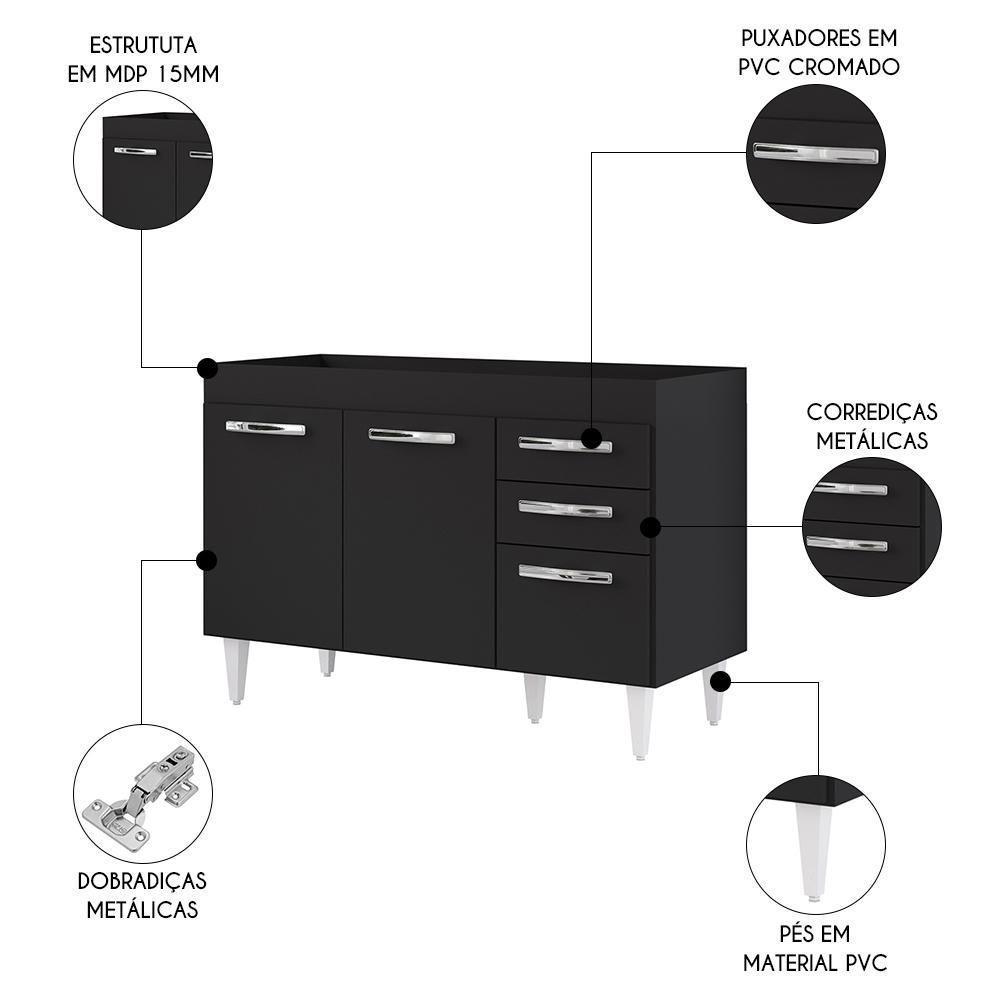 ESTRUTUTA EM MDP 15MM

PUXADORES EM PVC CROMADO

CORREDIÇAS METÁLICAS

DOBRADIÇAS METÁLICAS

PÉS EM MATERIAL PVC