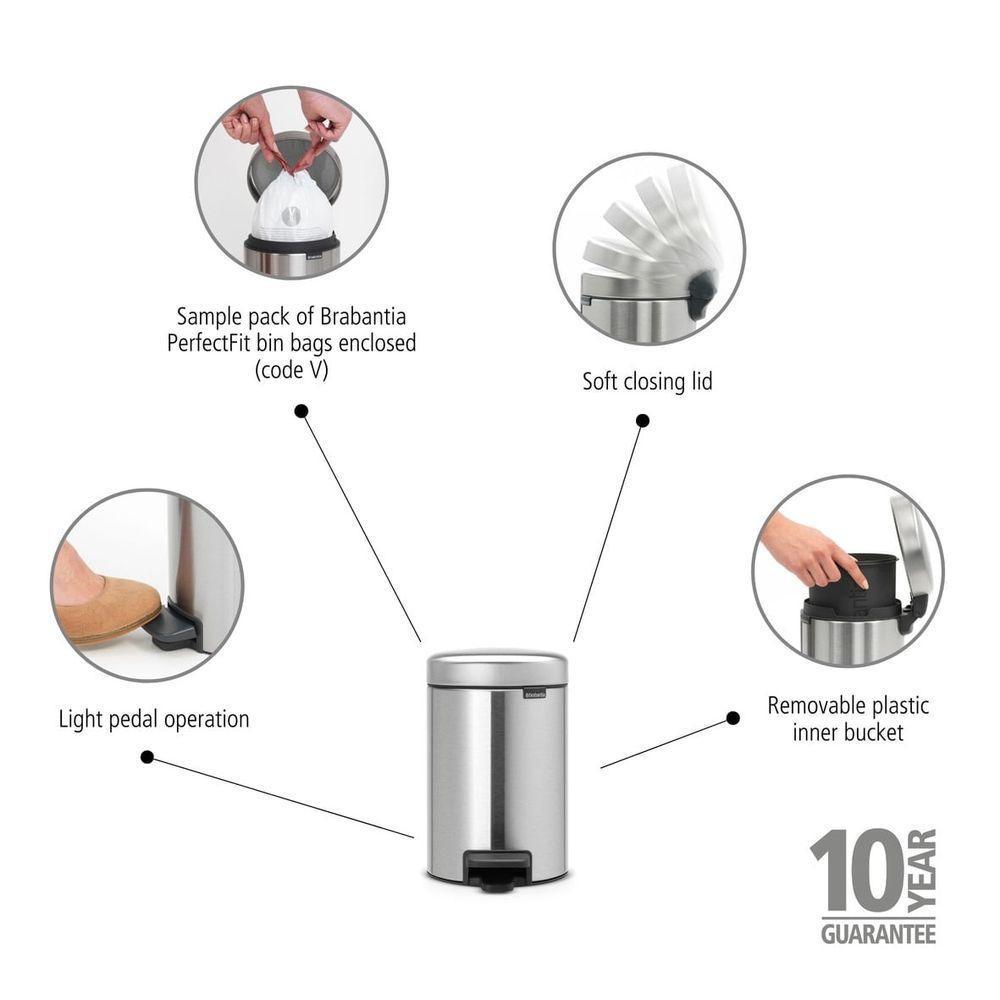 Sample pack of Brabantia PerfectFit bin bags enclosed (code V)

Soft closing lid

Light pedal operation

Removable plastic inner bucket

brabantia

10 YEAR
GUARANTEE