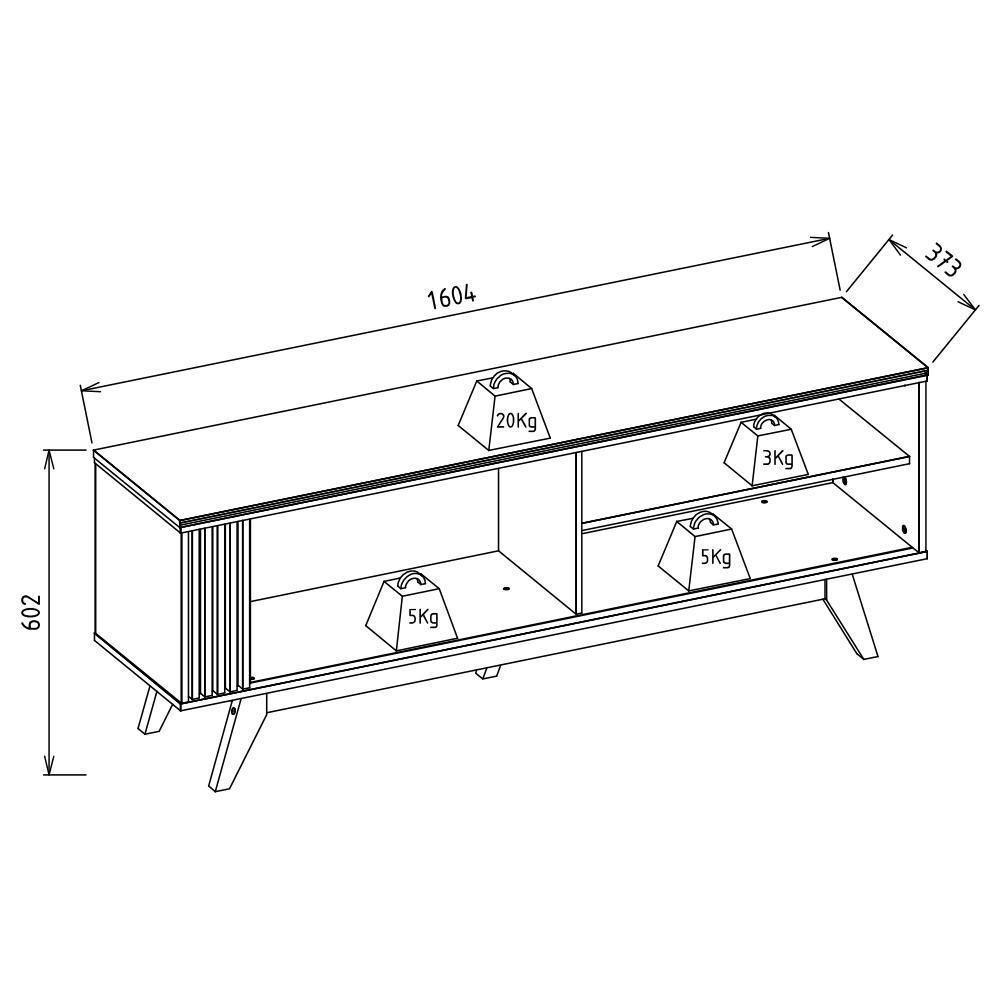 1604

373

602

20Kg

3Kg

5Kg

5Kg