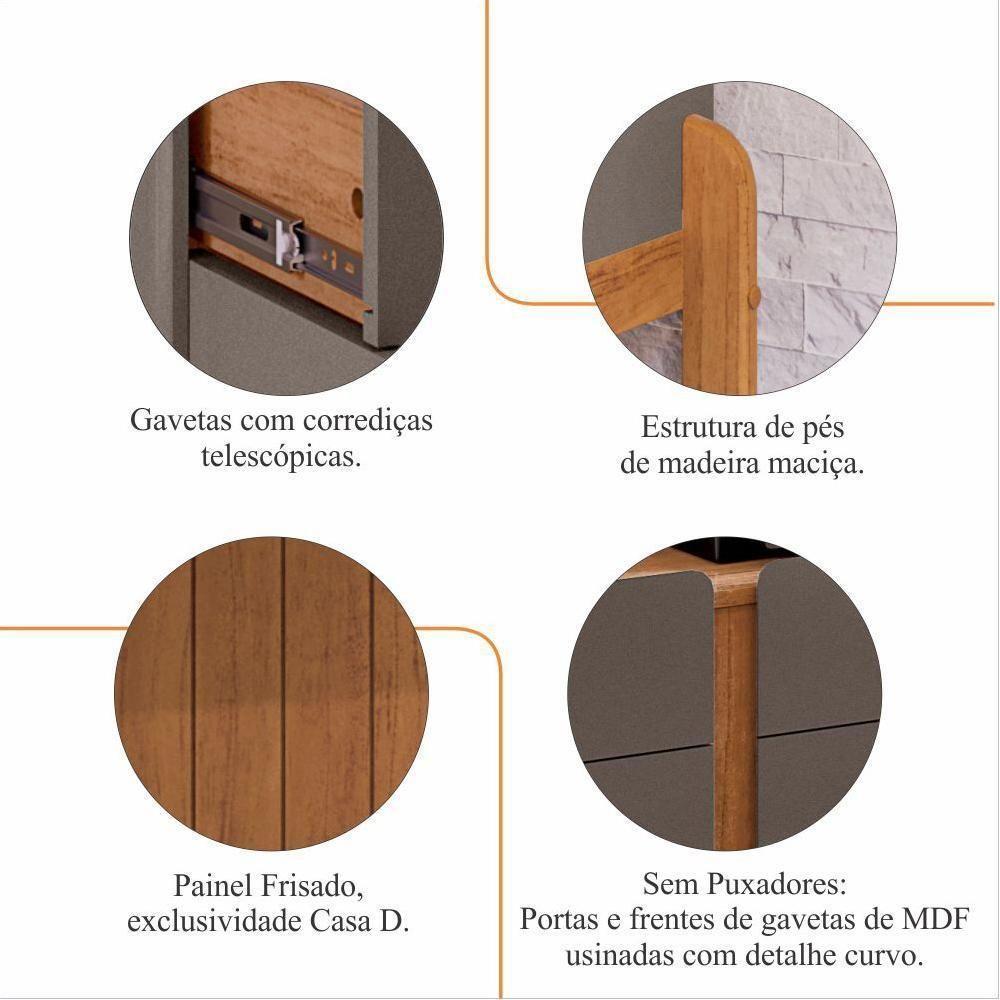 Gavetas com corrediças telescópicas.

Estrutura de pés de madeira maciça.

Painel Frisado, exclusividade Casa D.

Sem Puxadores:
Portas e frentes de gavetas de MDF usinadas com detalhe curvo.