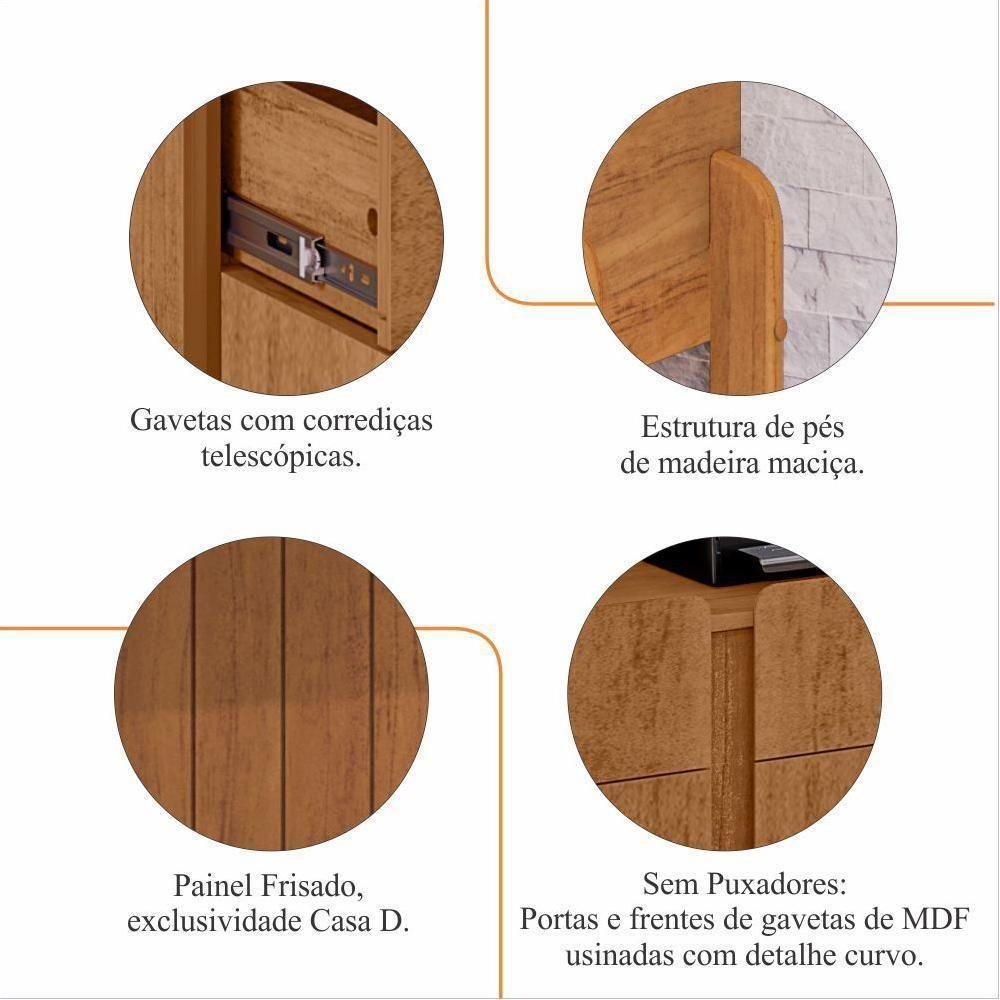 Gavetas com corrediças telescópicas.

Estrutura de pés de madeira maciça.

Painel Frisado, exclusividade Casa D.

Sem Puxadores:
Portas e frentes de gavetas de MDF usinadas com detalhe curvo.