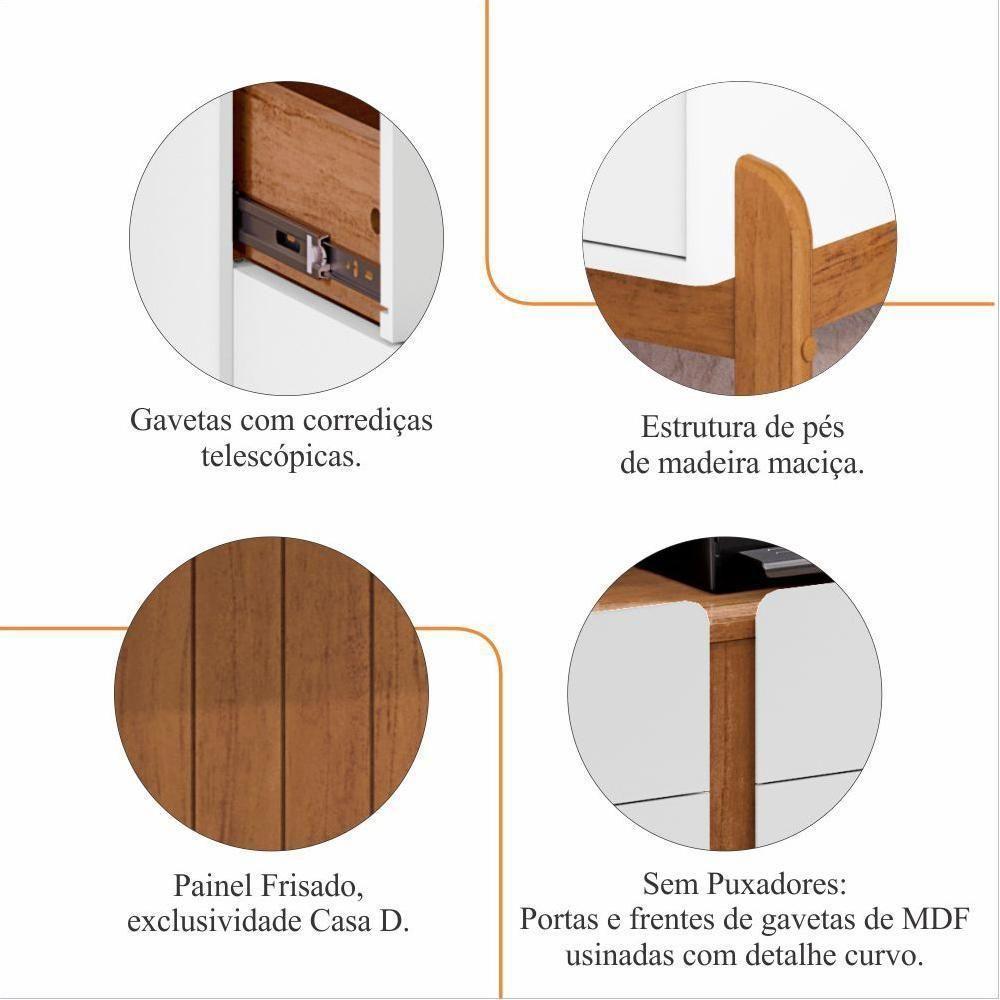 Gavetas com corrediças telescópicas.

Estrutura de pés de madeira maciça.

Painel Frisado, exclusividade Casa D.

Sem Puxadores:
Portas e frentes de gavetas de MDF usinadas com detalhe curvo.