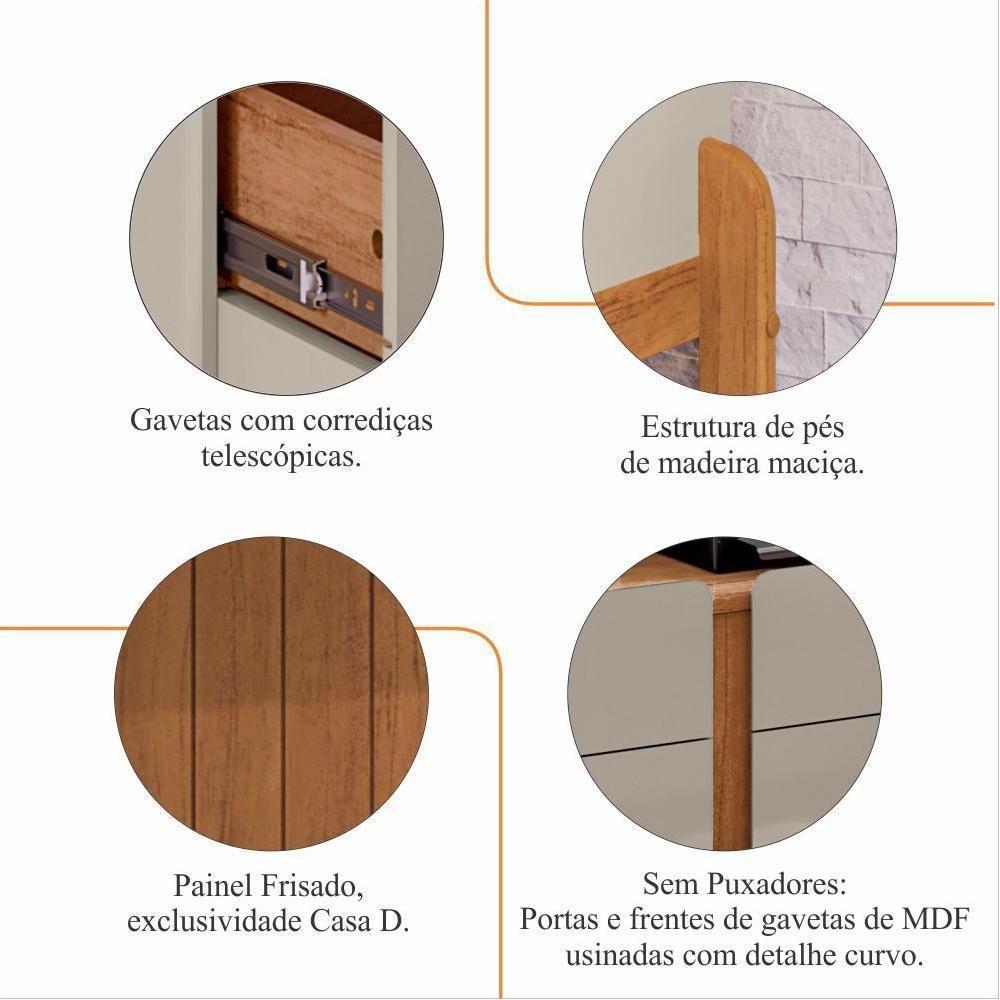 Gavetas com corrediças telescópicas.

Estrutura de pés de madeira maciça.

Painel Frisado, exclusividade Casa D.

Sem Puxadores:
Portas e frentes de gavetas de MDF usinadas com detalhe curvo.