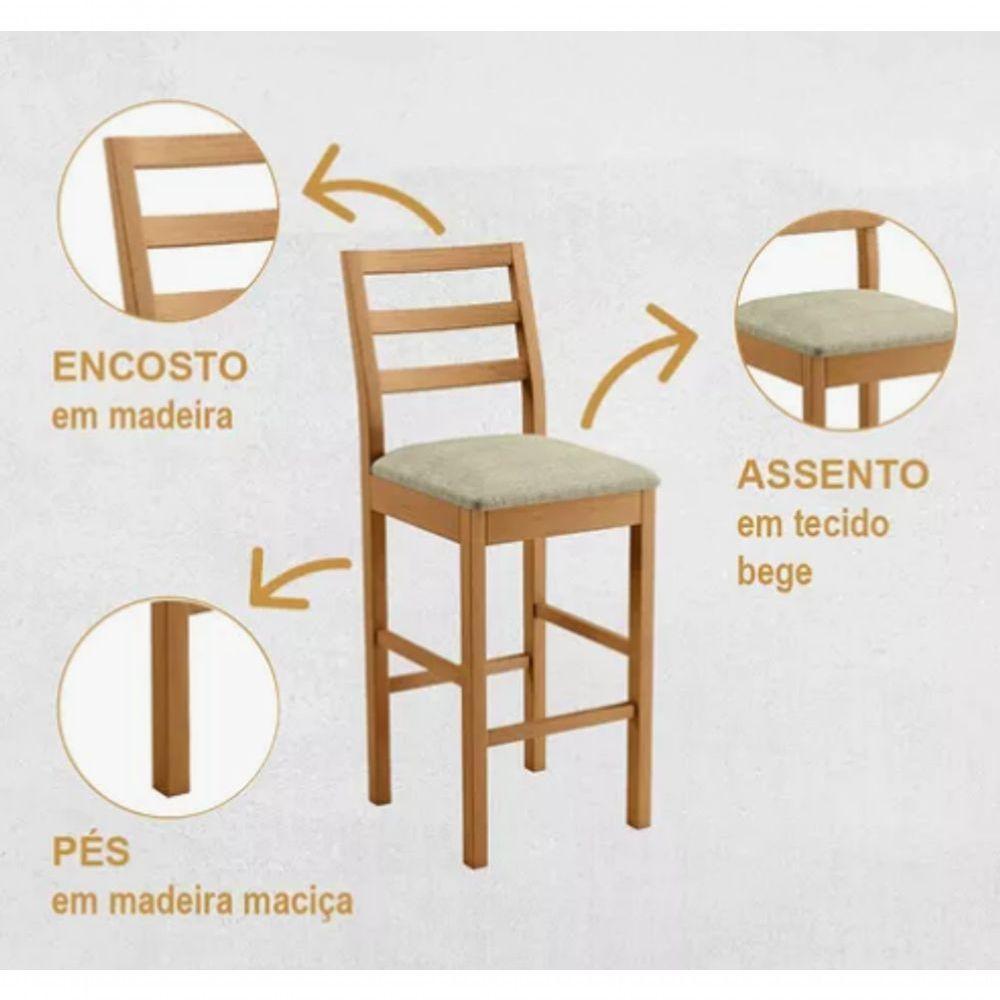 ENCOSTO
em madeira

ASSENTO
em tecido bege

PÉS
em madeira maciça