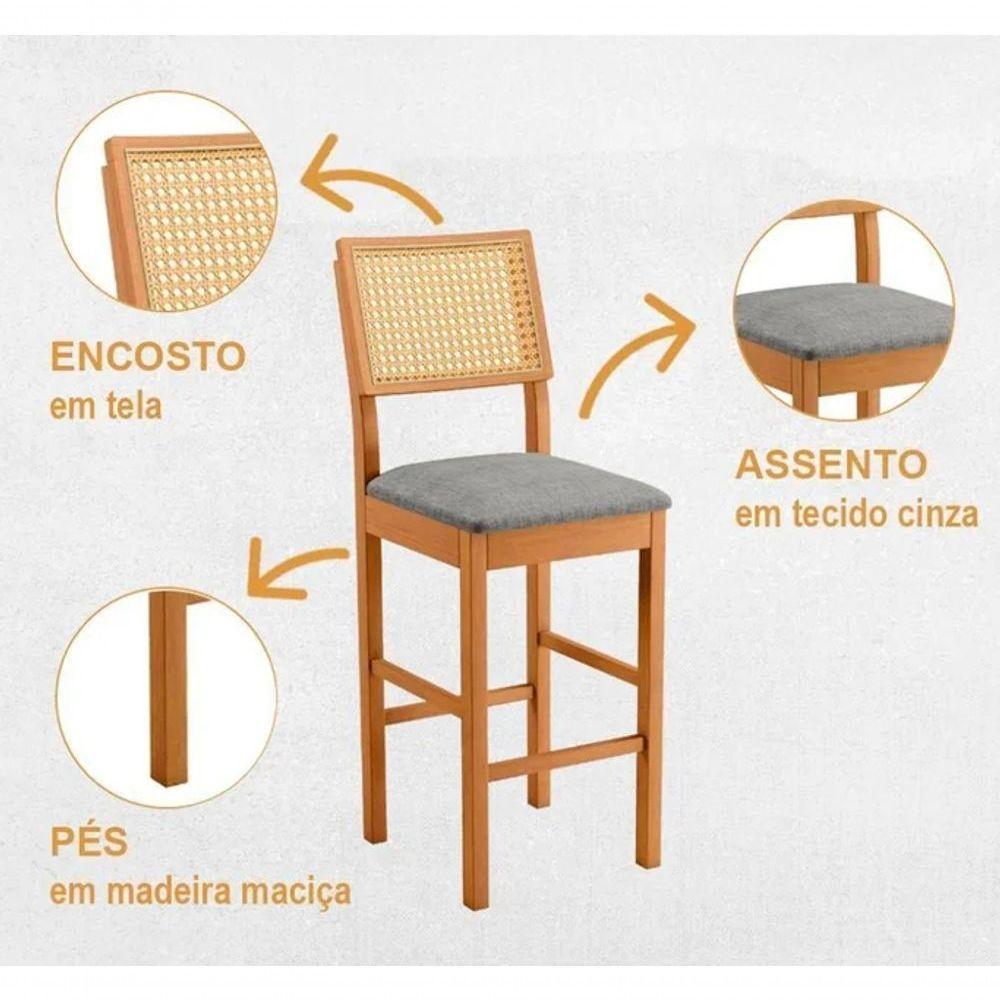 ENCOSTO
em tela

ASSENTO
em tecido cinza

PÉS
em madeira maciça