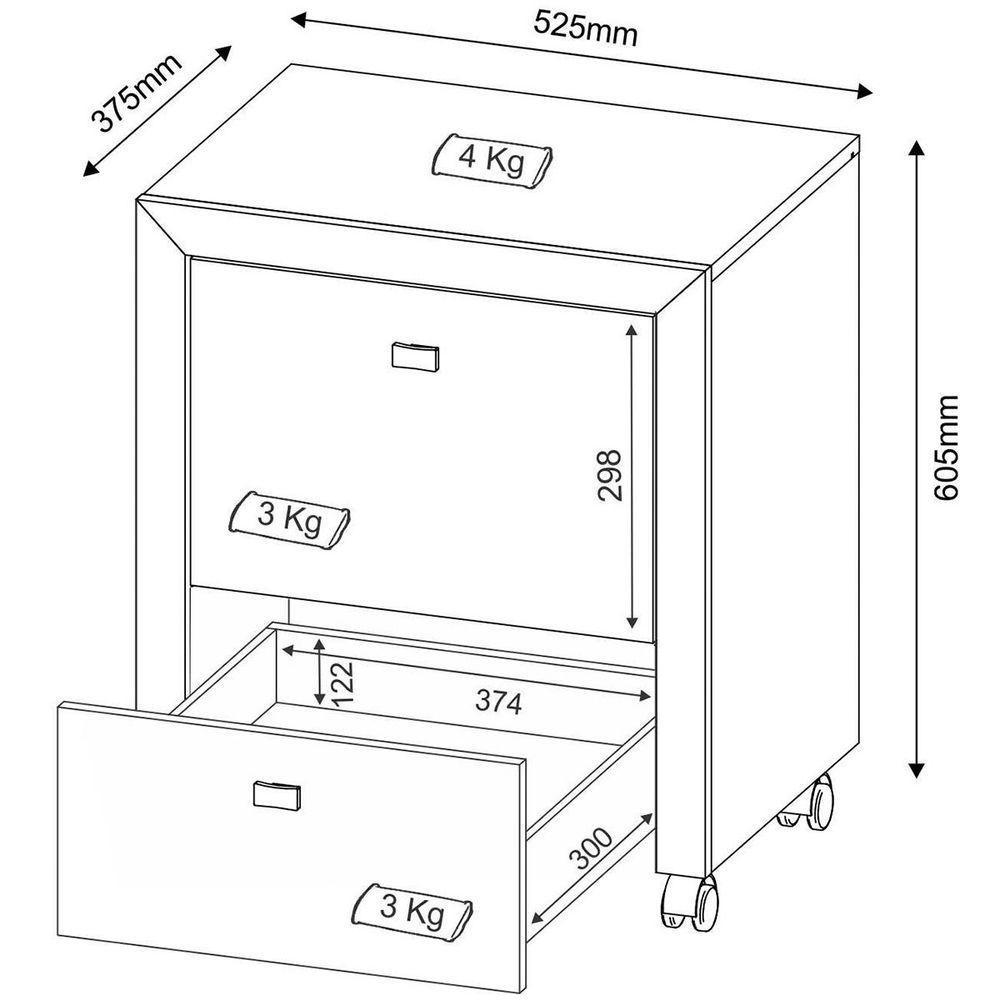 525mm

375mm

4 Kg

605mm

298

3 Kg

122

374

300

3 Kg