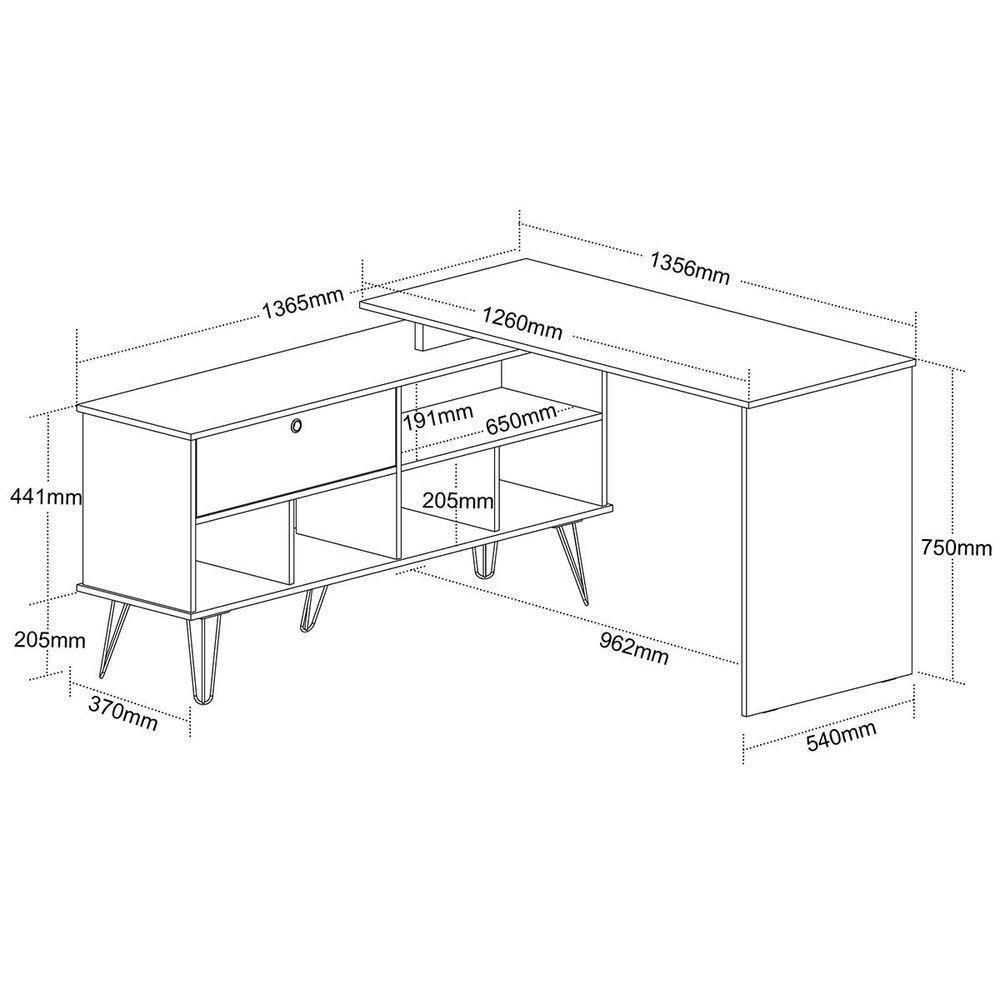 1356mm
1365mm
1260mm
191mm
650mm
441mm
205mm
750mm
205mm
962mm
370mm
540mm