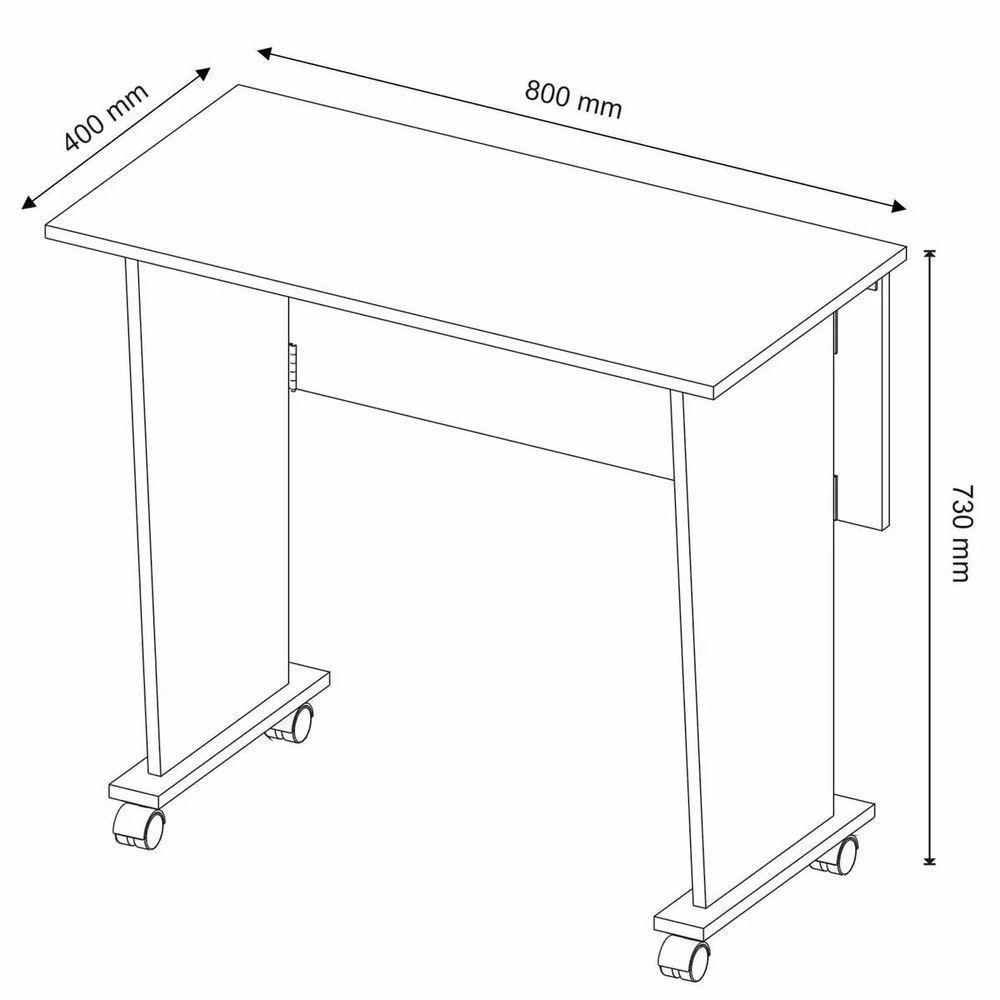 400 mm

800 mm

730 mm