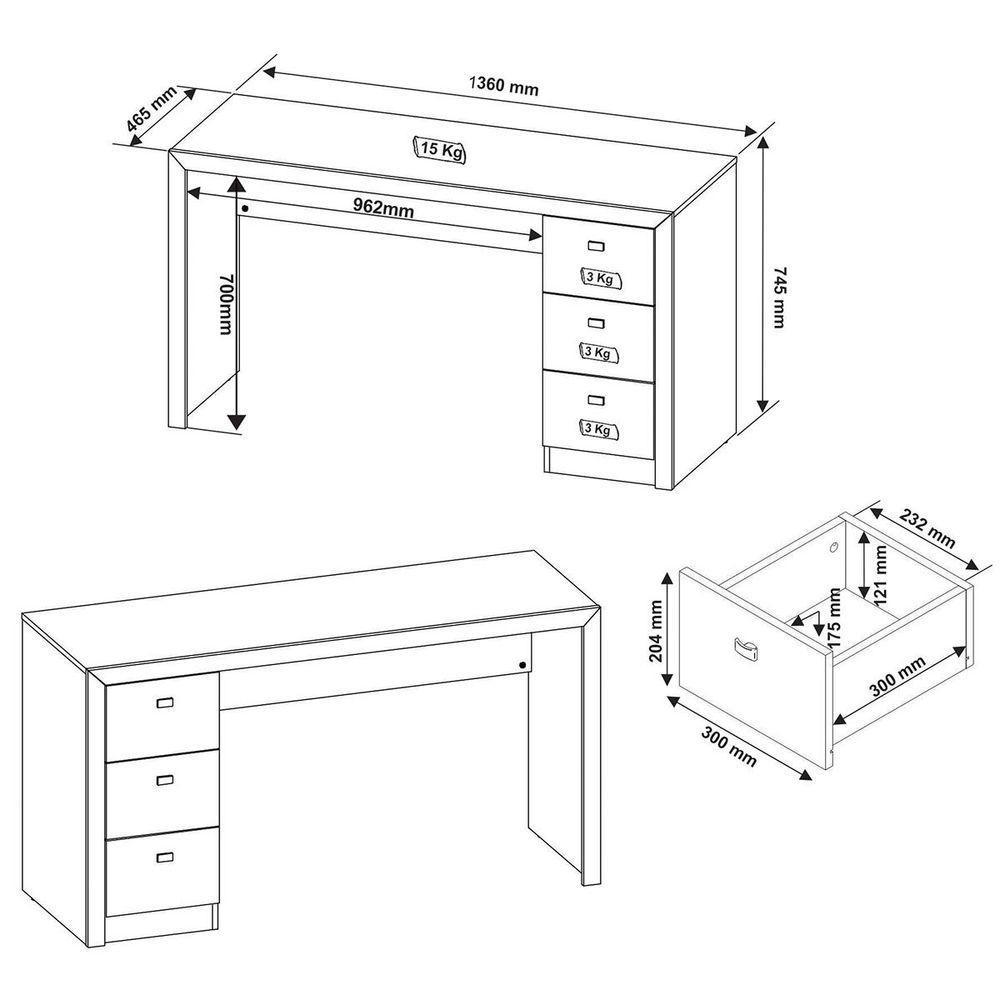 465 mm
1360 mm
15 Kg
962mm
700mm
745 mm
3 Kg
3 Kg
3 Kg
232 mm
121 mm
175 mm
204 mm
300 mm
300 mm