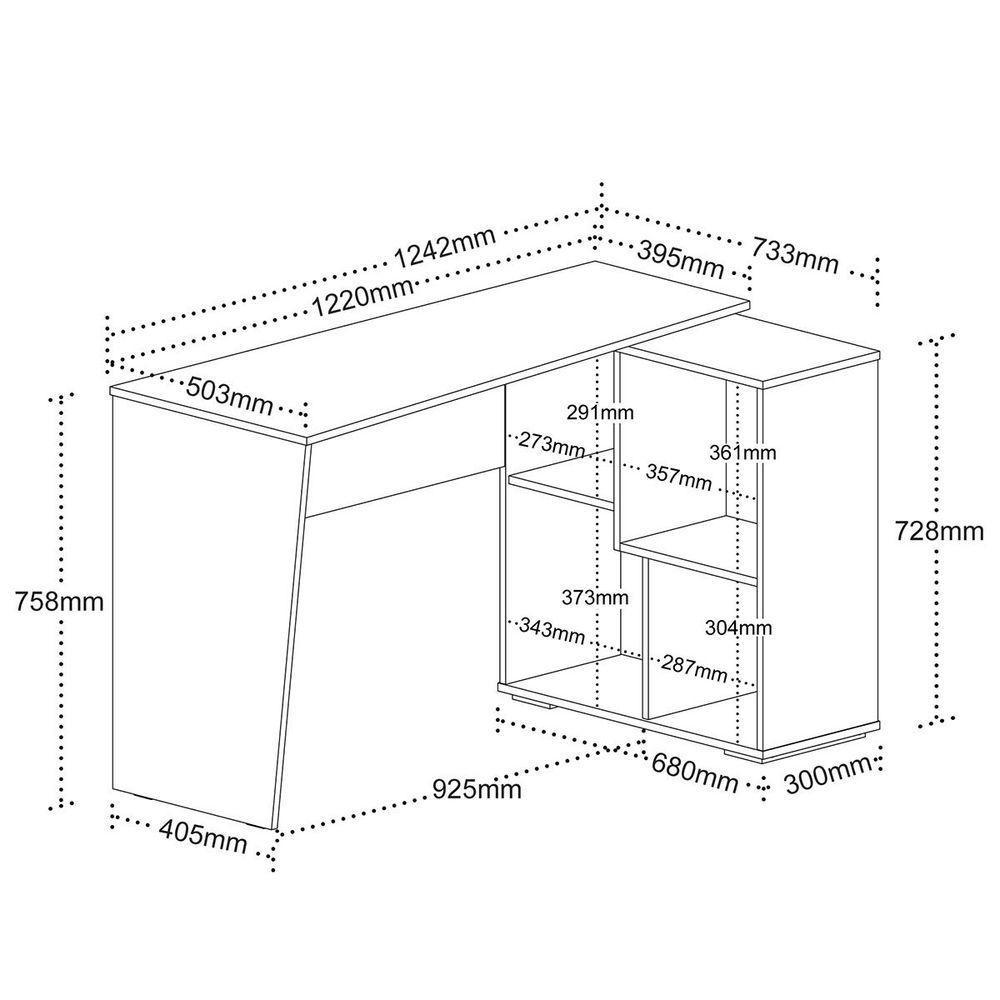 1242mm
1220mm
395mm
733mm
503mm
291mm
273mm
361mm
357mm
728mm
758mm
373mm
343mm
304mm
287mm
925mm
680mm
300mm
405mm