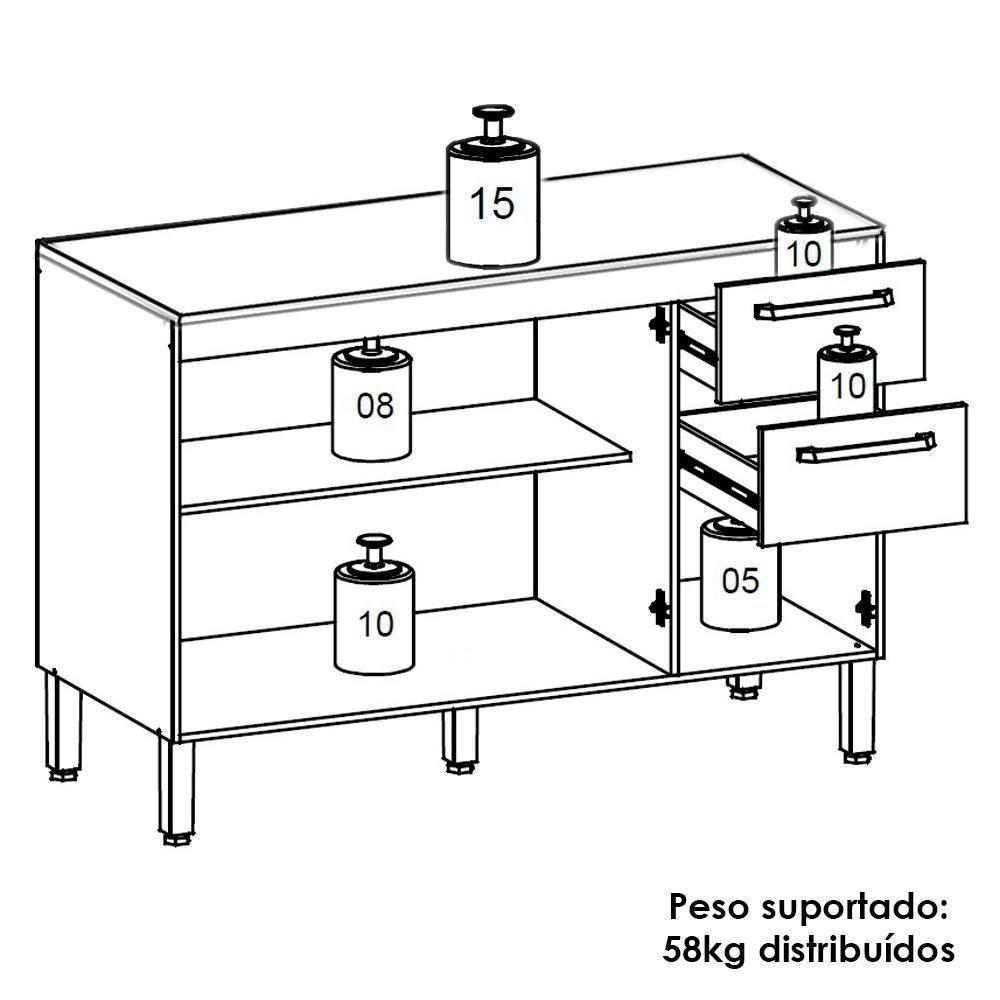 15

10

08

10

10

05

Peso suportado:
58kg distribuídos