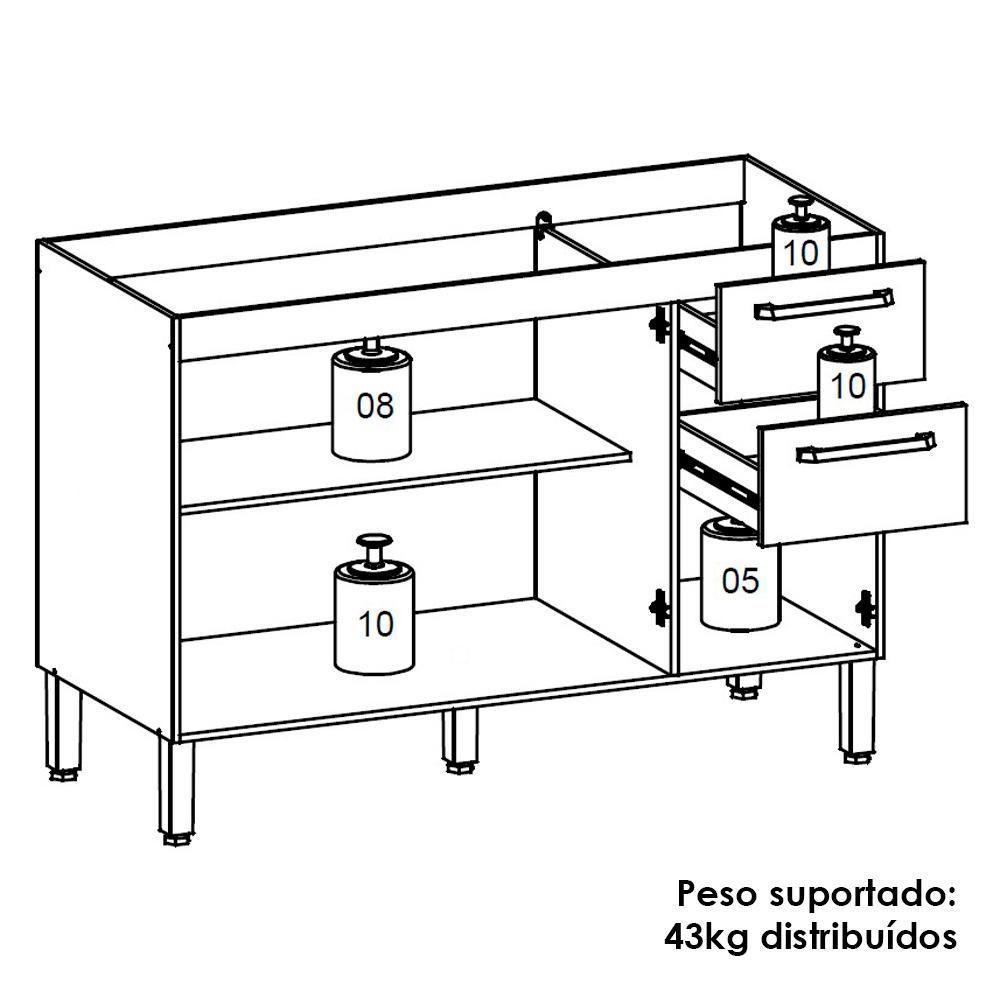 10

08

10

10

05

Peso suportado:
43kg distribuídos