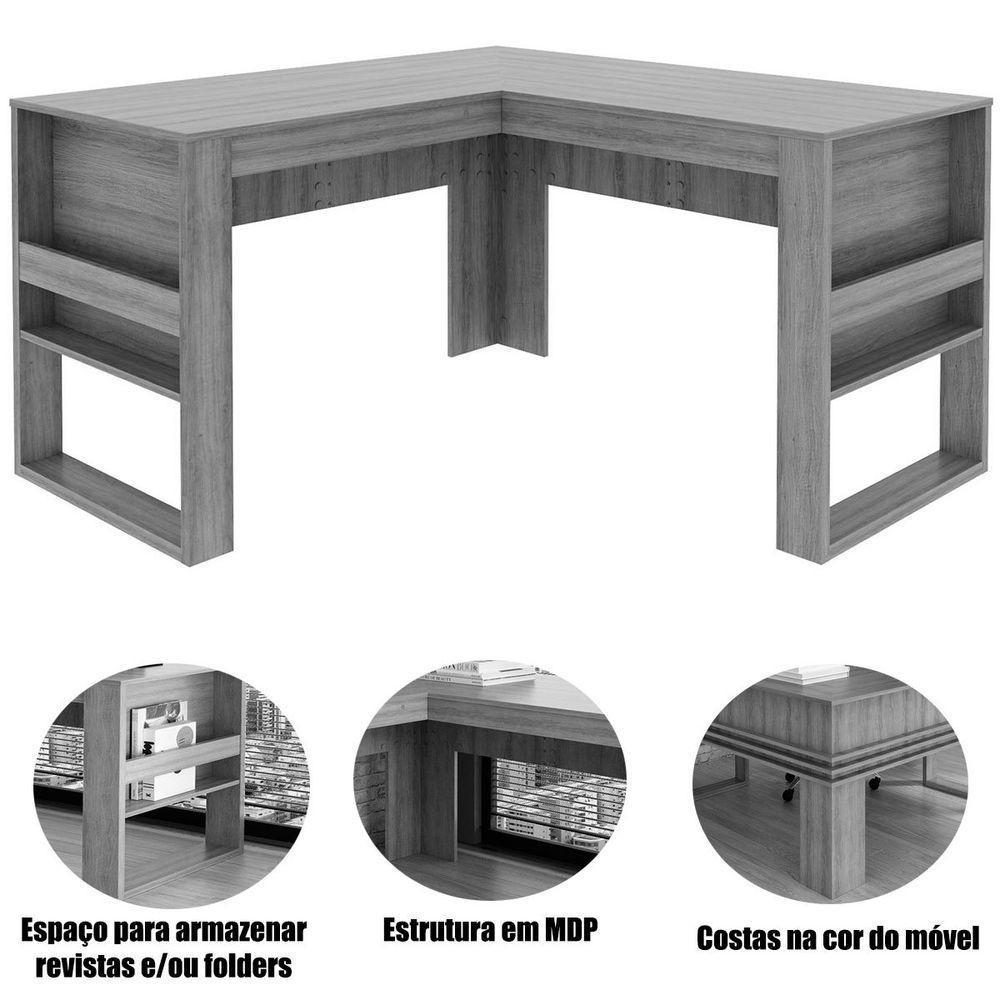 Espaço para armazenar revistas e/ou folders

Estrutura em MDP

Costas na cor do móvel