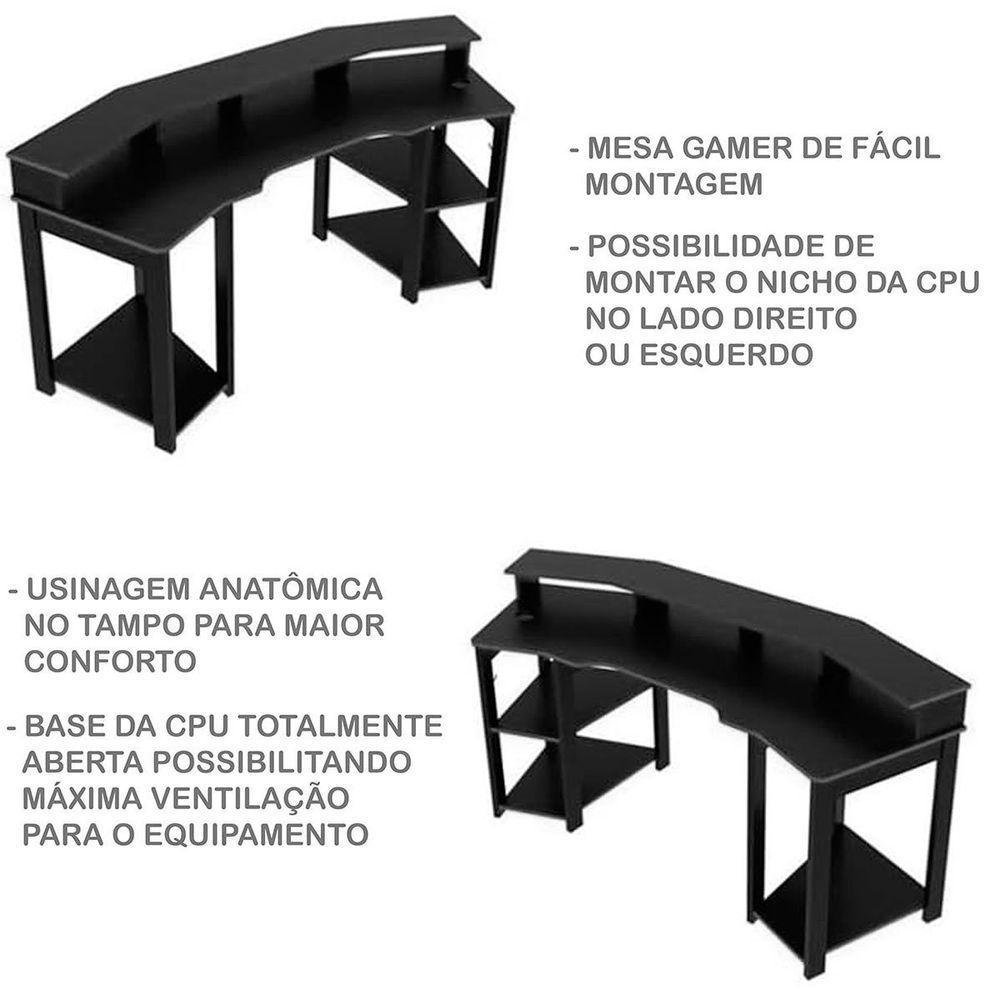 - MESA GAMER DE FÁCIL MONTAGEM

- POSSIBILIDADE DE MONTAR O NICHO DA CPU NO LADO DIREITO OU ESQUERDO

- USINAGEM ANATÔMICA NO TAMPO PARA MAIOR CONFORTO

- BASE DA CPU TOTALMENTE ABERTA POSSIBILITANDO MÁXIMA VENTILAÇÃO PARA O EQUIPAMENTO