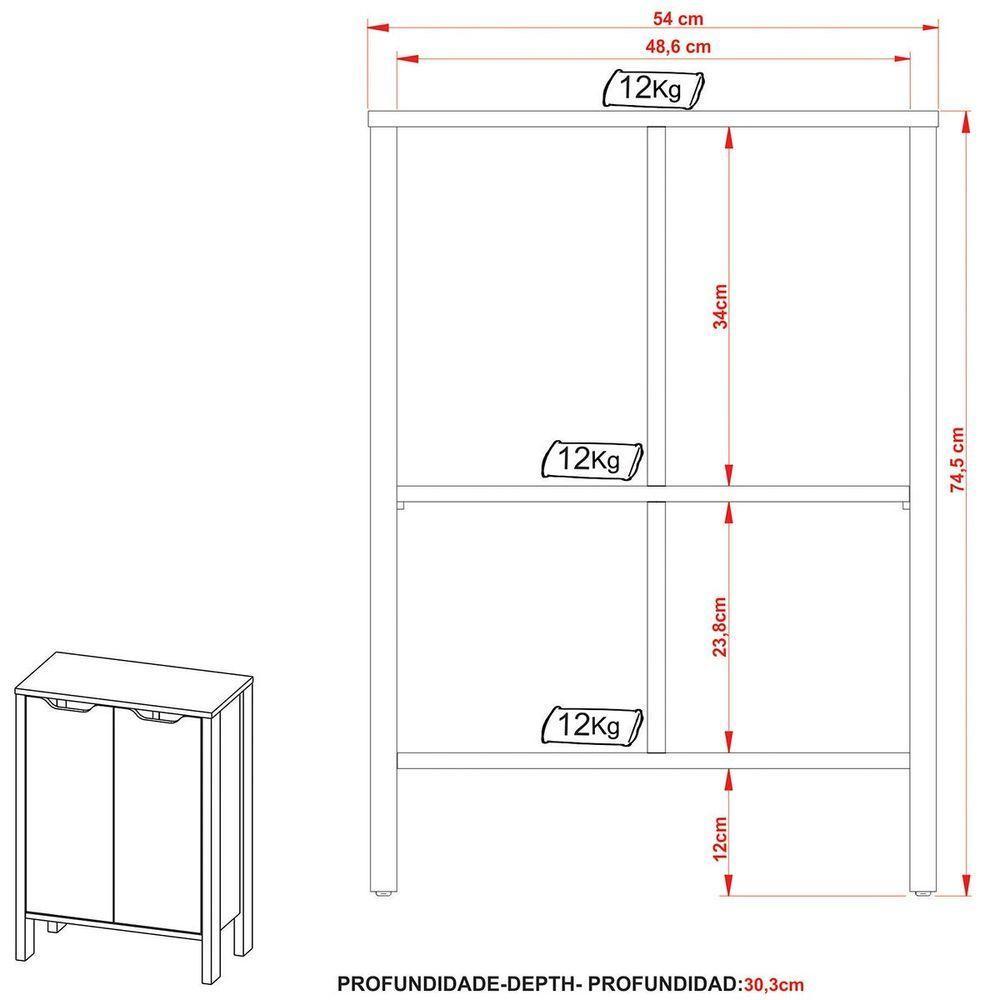 54 cm
48,6 cm
12Kg
34cm
12Kg
74,5 cm
23,8cm
12Kg
12cm
PROFUNDIDADE-DEPTH- PROFUNDIDAD:30,3cm