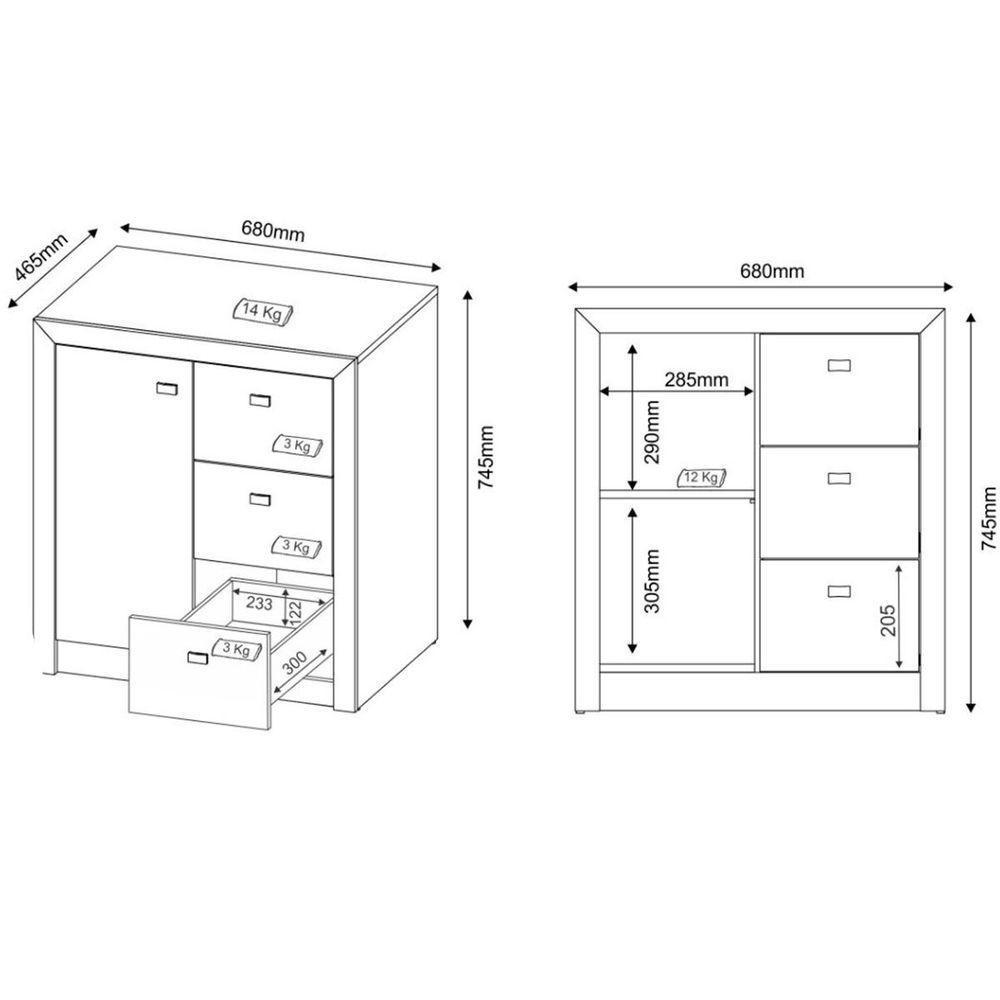 465mm
680mm
14 Kg
3 Kg
3 Kg
233
122
3 Kg
300
745mm

680mm
285mm
290mm
12 Kg
305mm
205
745mm