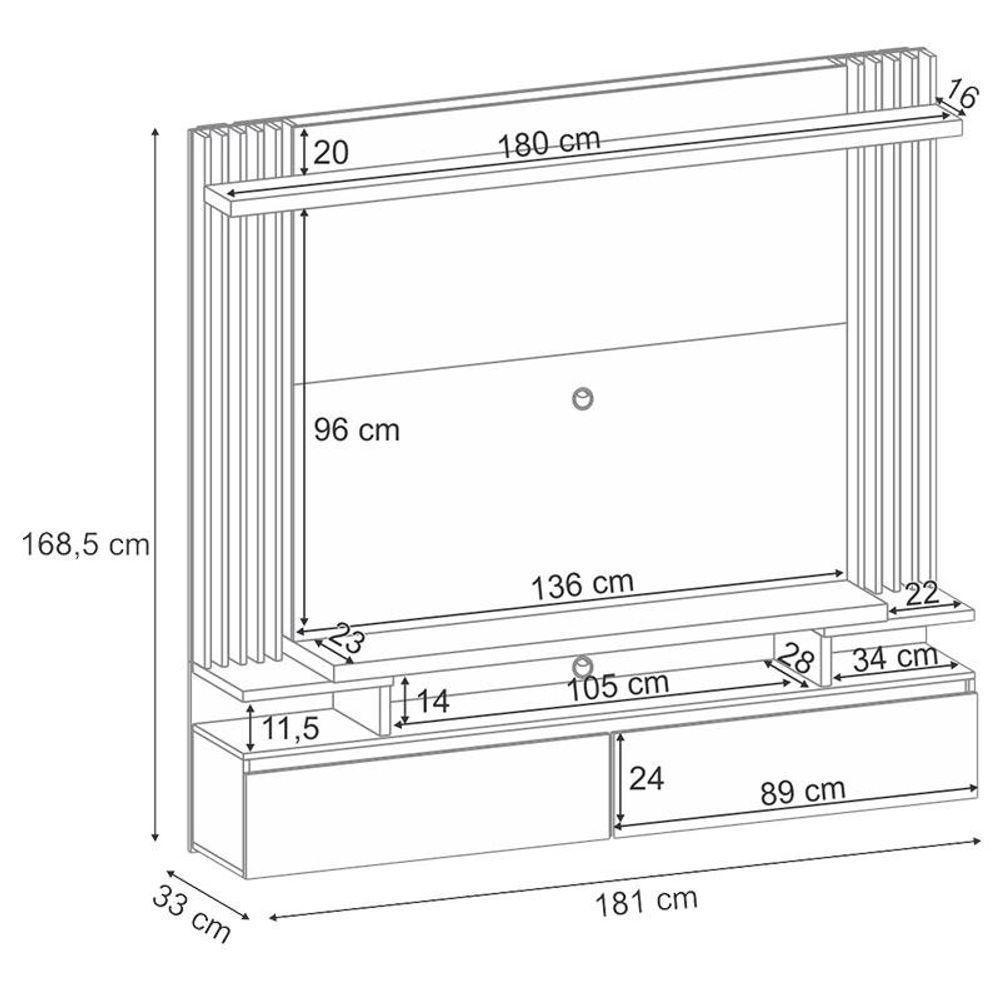 16
20
180 cm
96 cm
168,5 cm
136 cm
22
23
28
34 cm
14
105 cm
11,5
24
89 cm
33 cm
181 cm