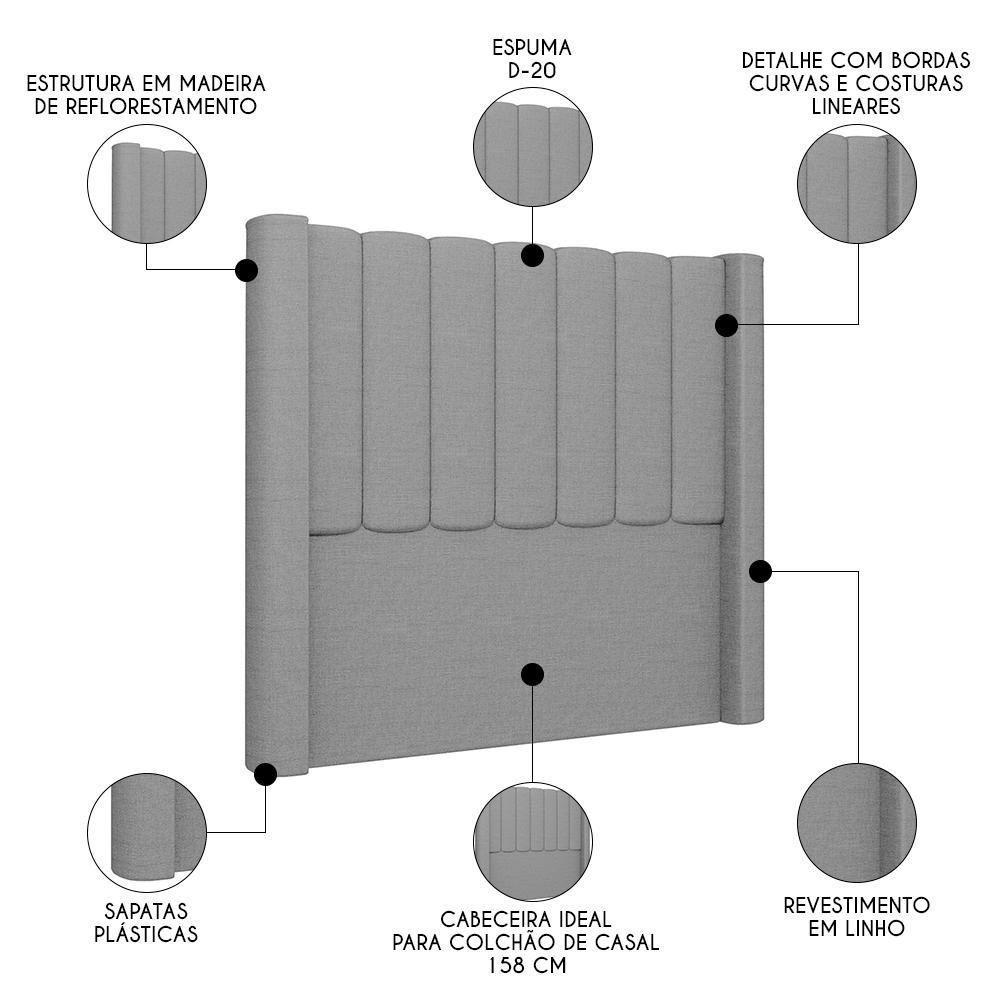 ESTRUTURA EM MADEIRA DE REFLORESTAMENTO

ESPUMA D-20

DETALHE COM BORDAS CURVAS E COSTURAS LINEARES

SAPATAS PLÁSTICAS

CABECEIRA IDEAL PARA COLCHÃO DE CASAL 158 CM

REVESTIMENTO EM LINHO