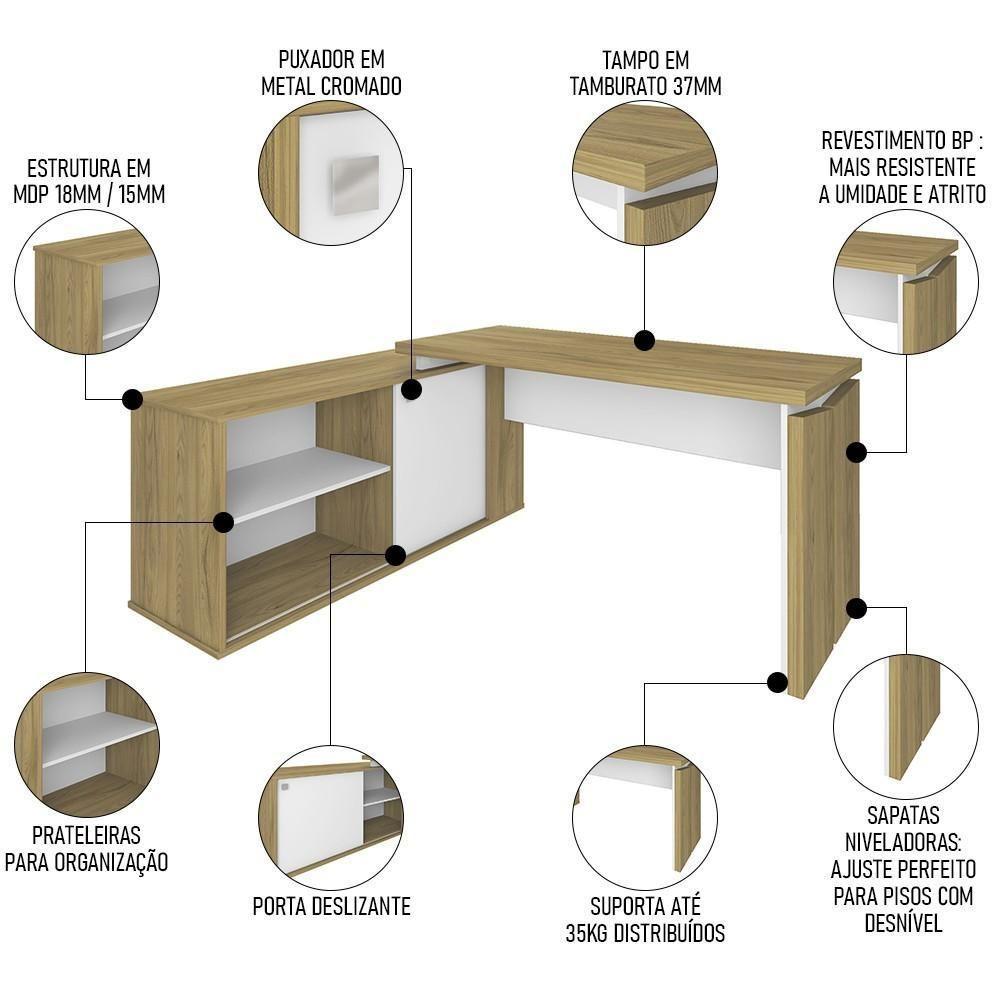 PUXADOR EM METAL CROMADO

TAMPO EM TAMBURATO 37MM

ESTRUTURA EM MDP 18MM / 15MM

REVESTIMENTO BP : MAIS RESISTENTE A UMIDADE E ATRITO

PRATELEIRAS PARA ORGANIZAÇÃO

PORTA DESLIZANTE

SUPORTA ATÉ 35KG DISTRIBUÍDOS

SAPATAS NIVELADORAS: AJUSTE PERFEITO PARA PISOS COM DESNÍVEL