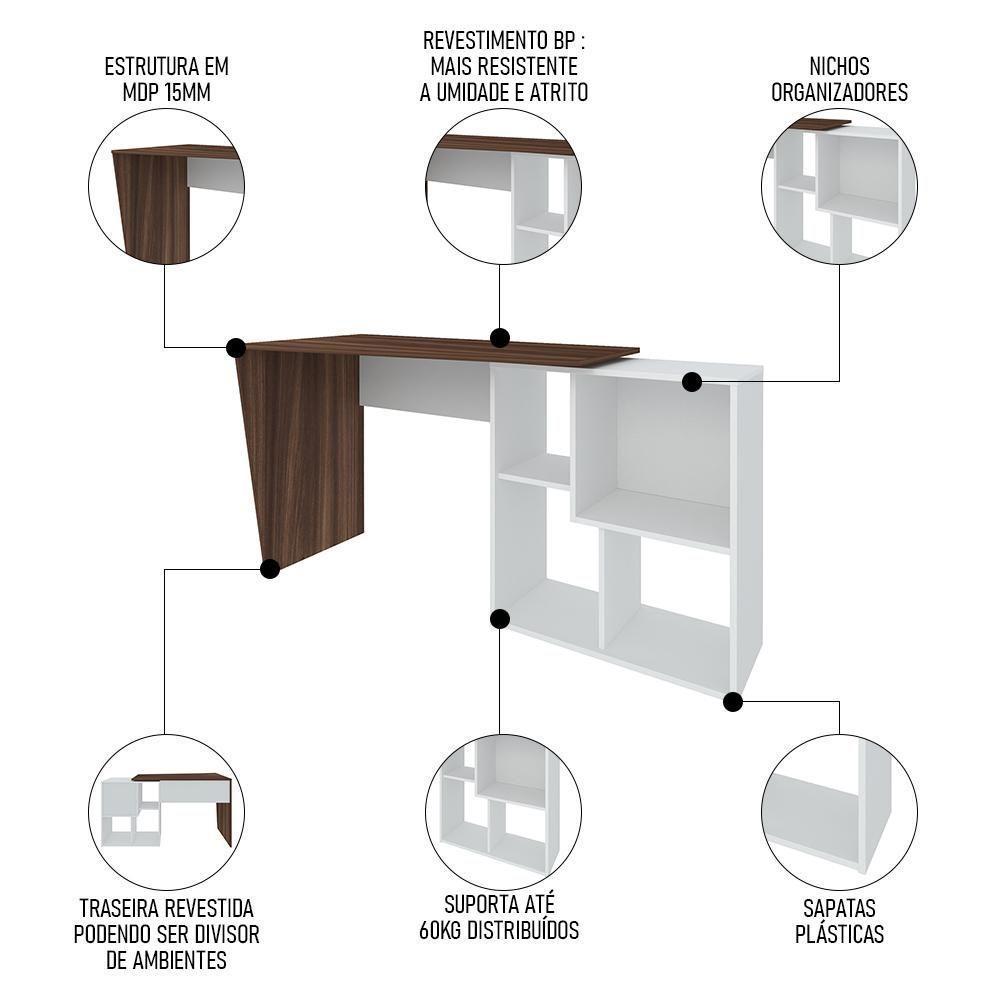 ESTRUTURA EM MDP 15MM

REVESTIMENTO BP : MAIS RESISTENTE A UMIDADE E ATRITO

NICHOS ORGANIZADORES

TRASEIRA REVESTIDA PODENDO SER DIVISOR DE AMBIENTES

SUPORTA ATÉ 60KG DISTRIBUÍDOS

SAPATAS PLÁSTICAS