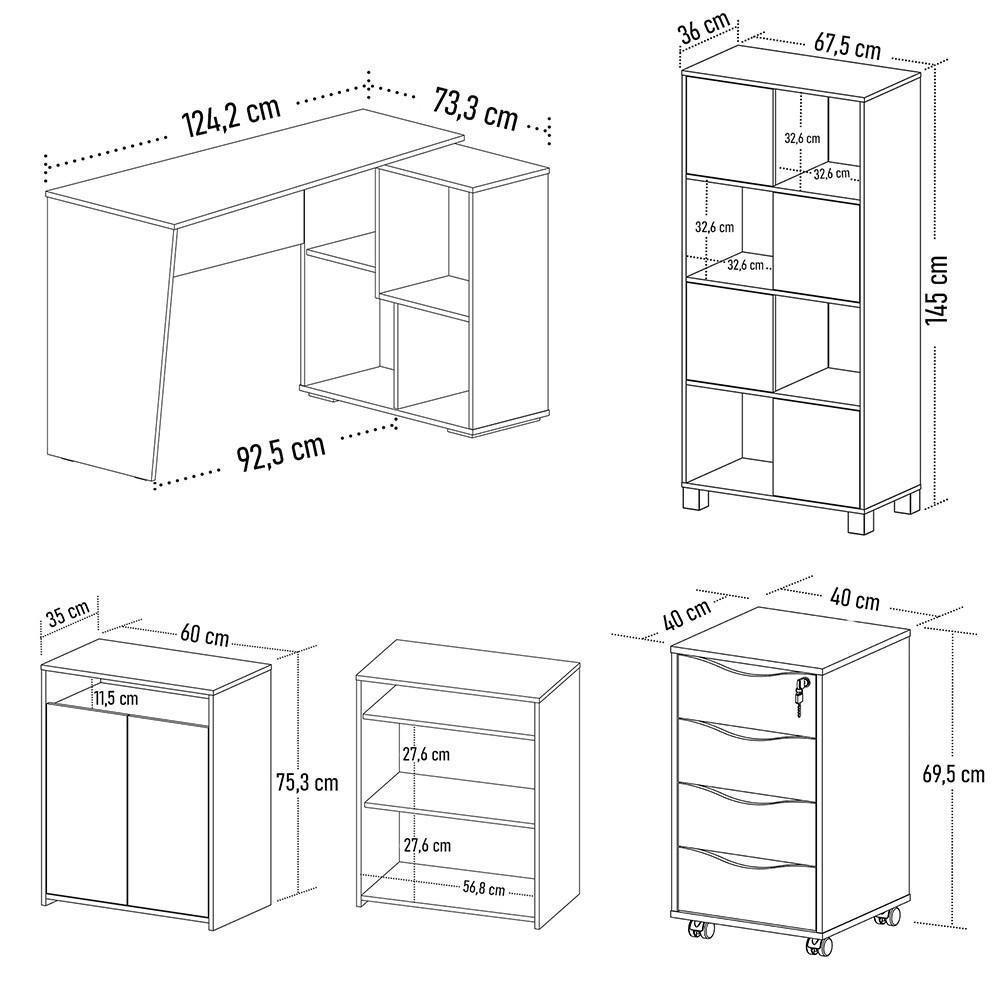 124,2 cm
73,3 cm
92,5 cm

36 cm
67,5 cm
32,6 cm
32,6 cm
32,6 cm
32,6 cm
145 cm

35 cm
60 cm
11,5 cm
75,3 cm

27,6 cm
27,6 cm
56,8 cm

40 cm
40 cm
69,5 cm